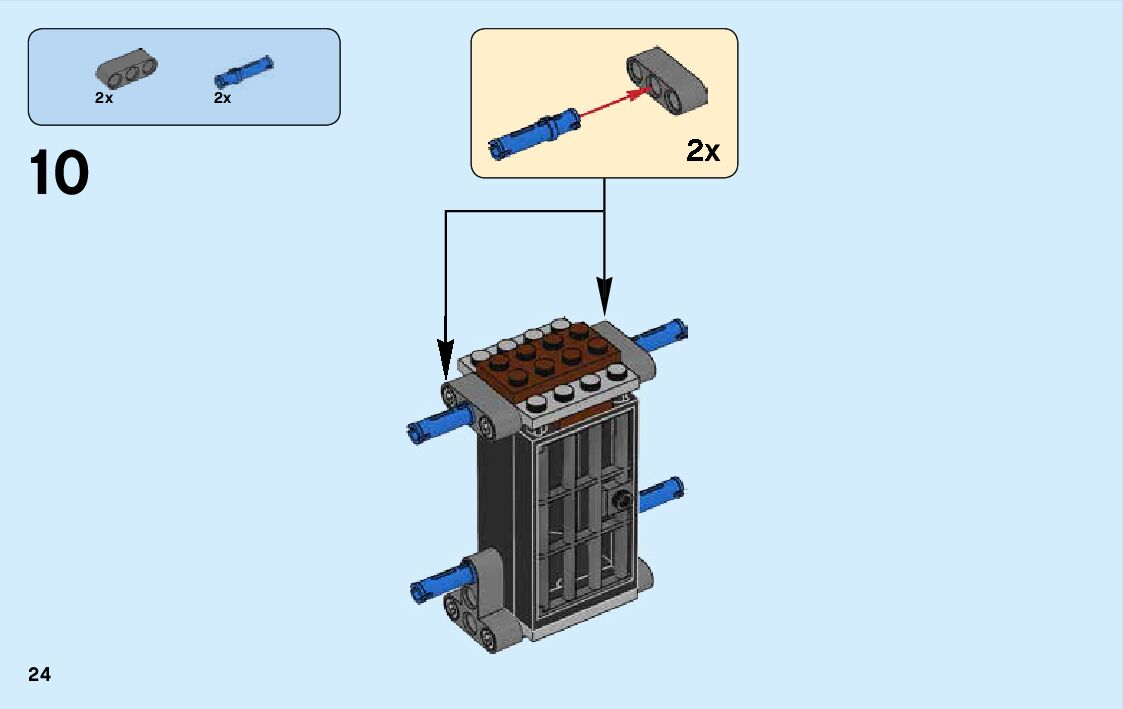 2x 2x

10

2x

24