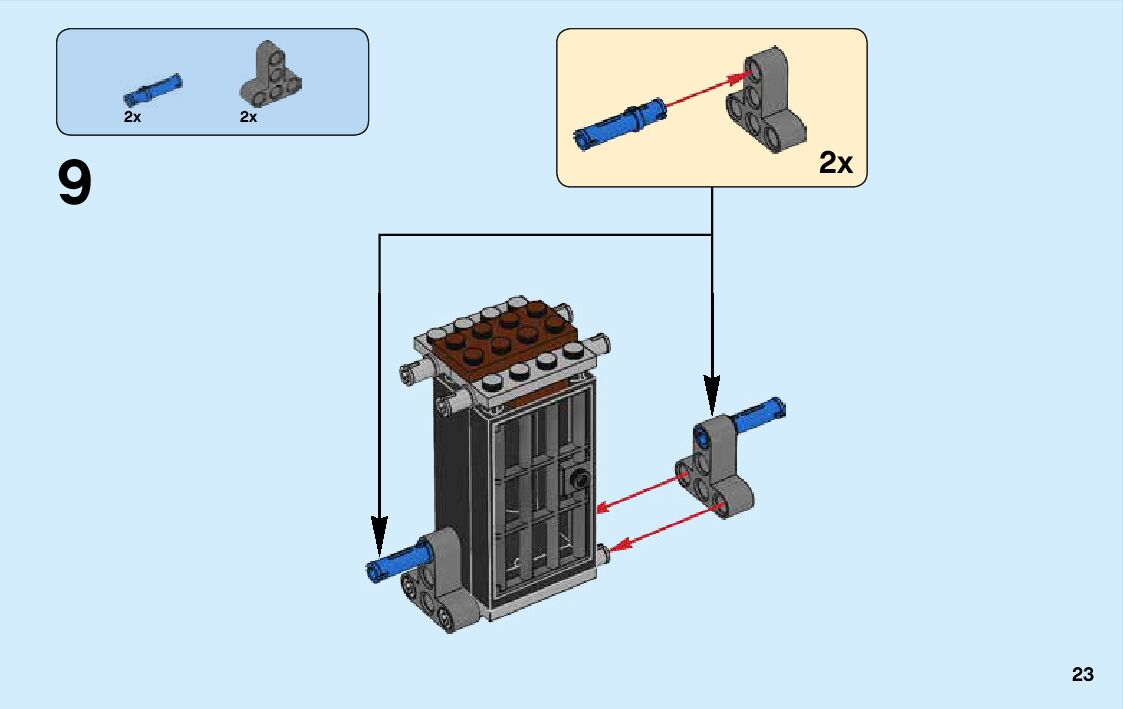 2x 2x

9

2x

23