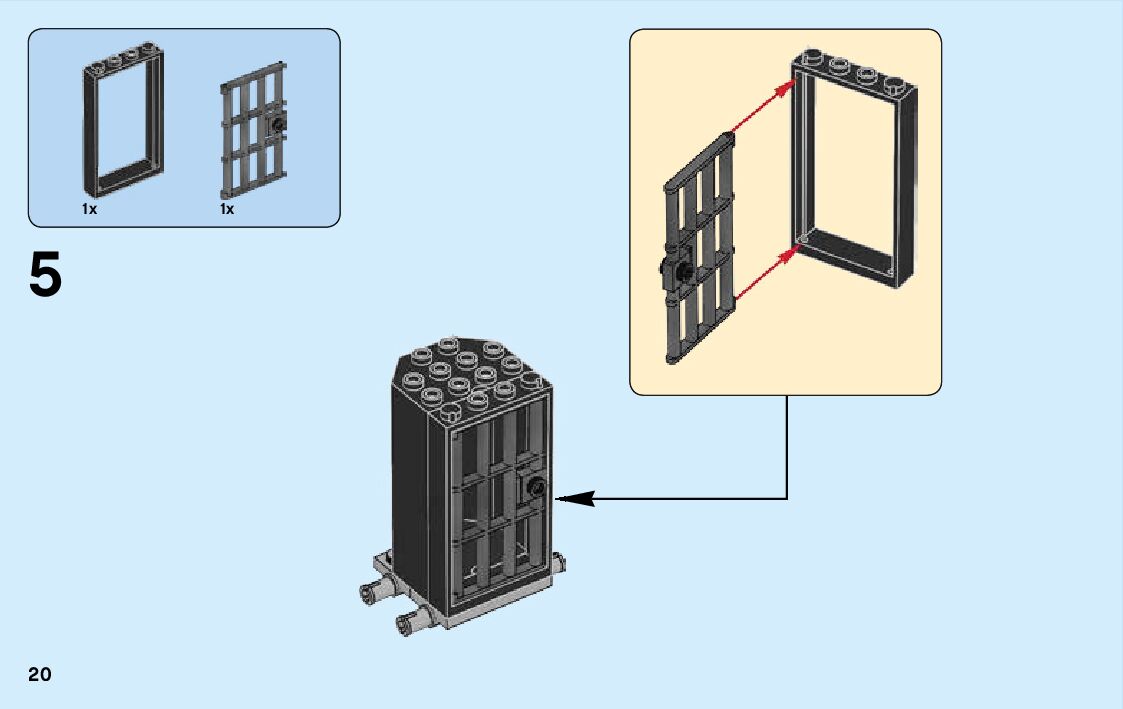 1x
1x

5

20