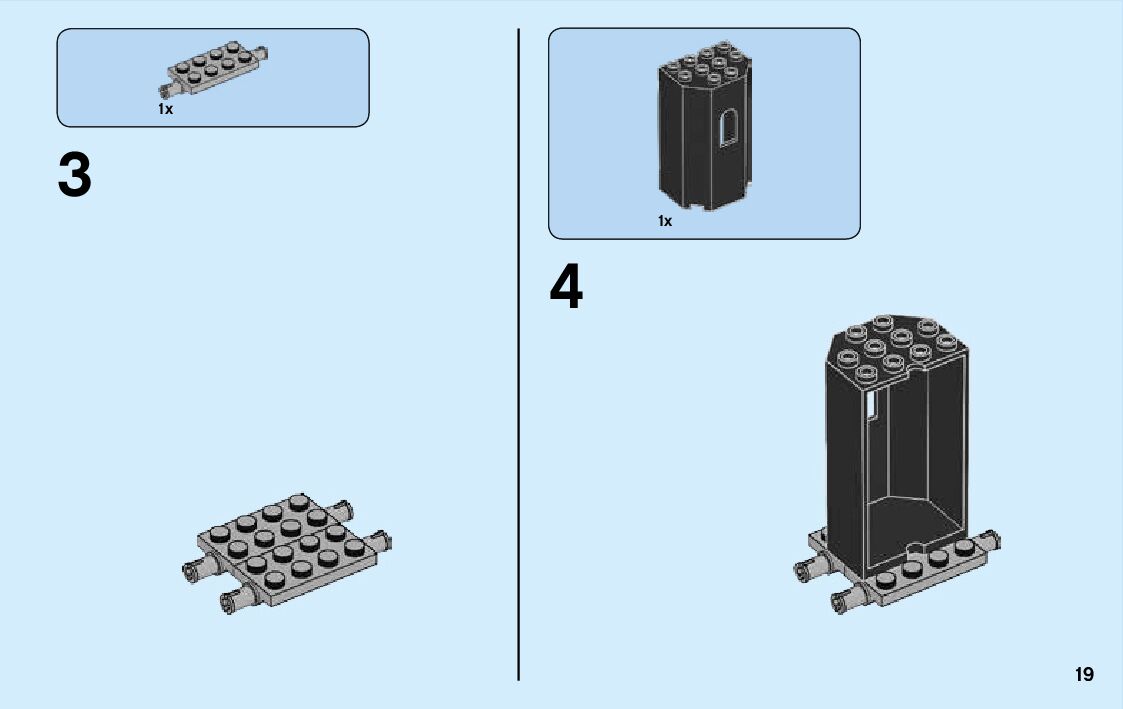 1x

3

1x

4

19