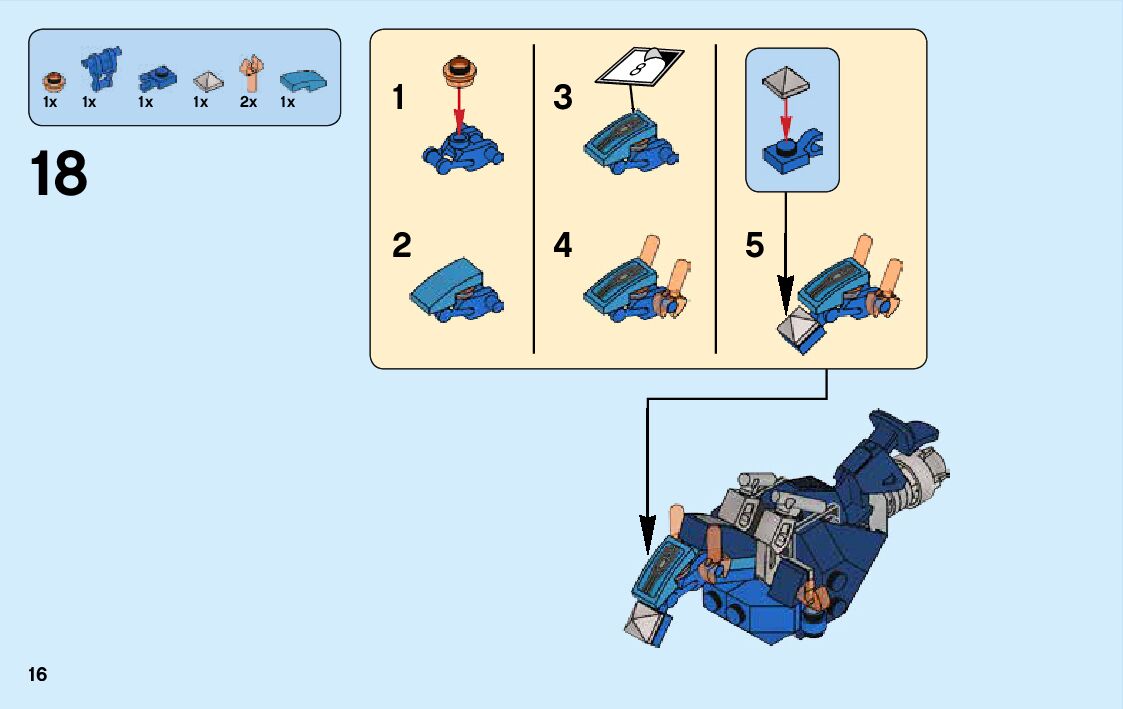 1x 1x 1x 1x 2x 1x

18

1

2

3

8

4

5

16