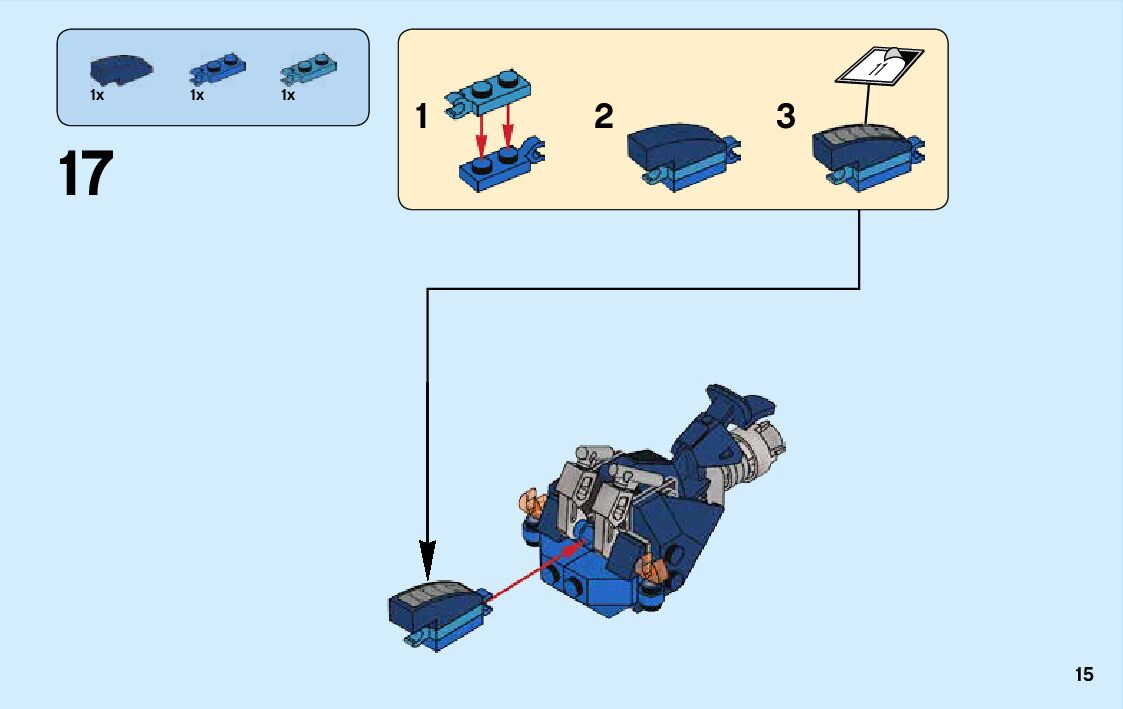 1x 1x 1x

17

1

2

3

11

15