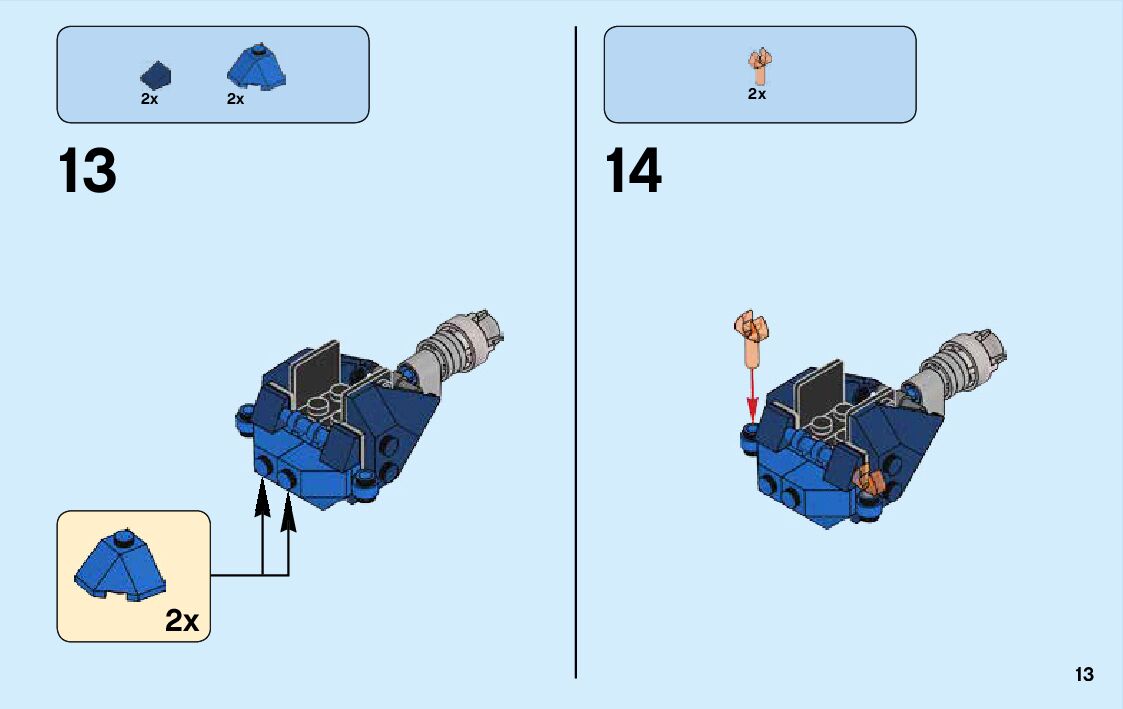 2x 2x

13

2x

2x

14

13