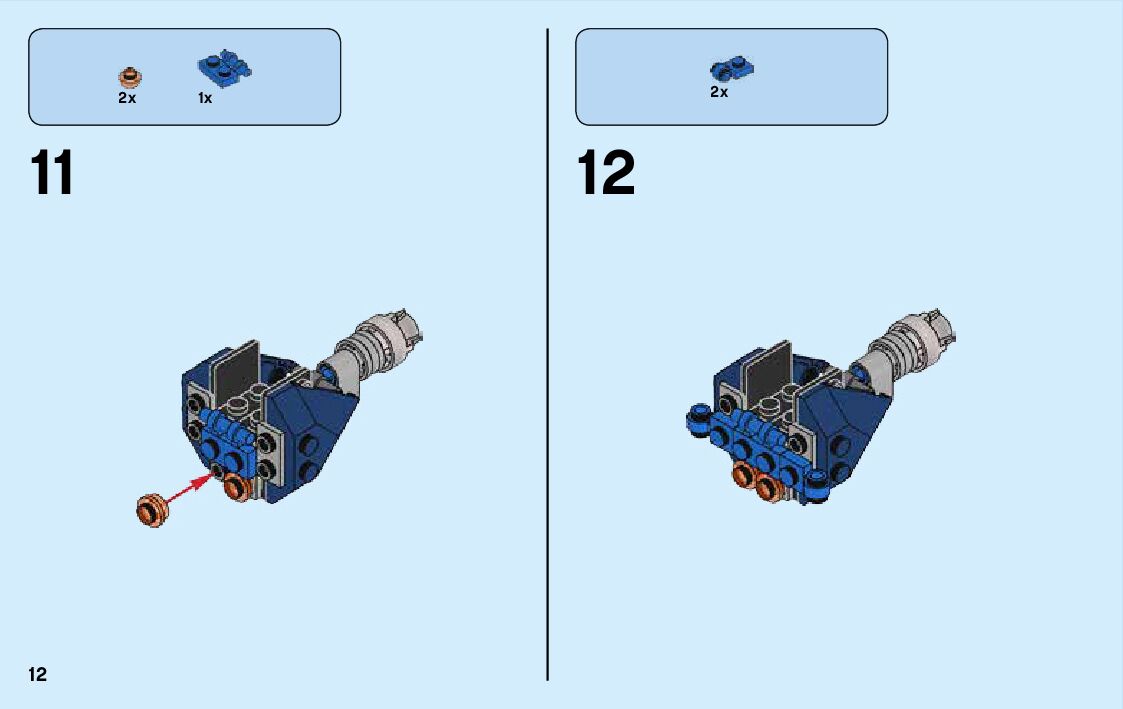 2x 1x

11

2x

12

12