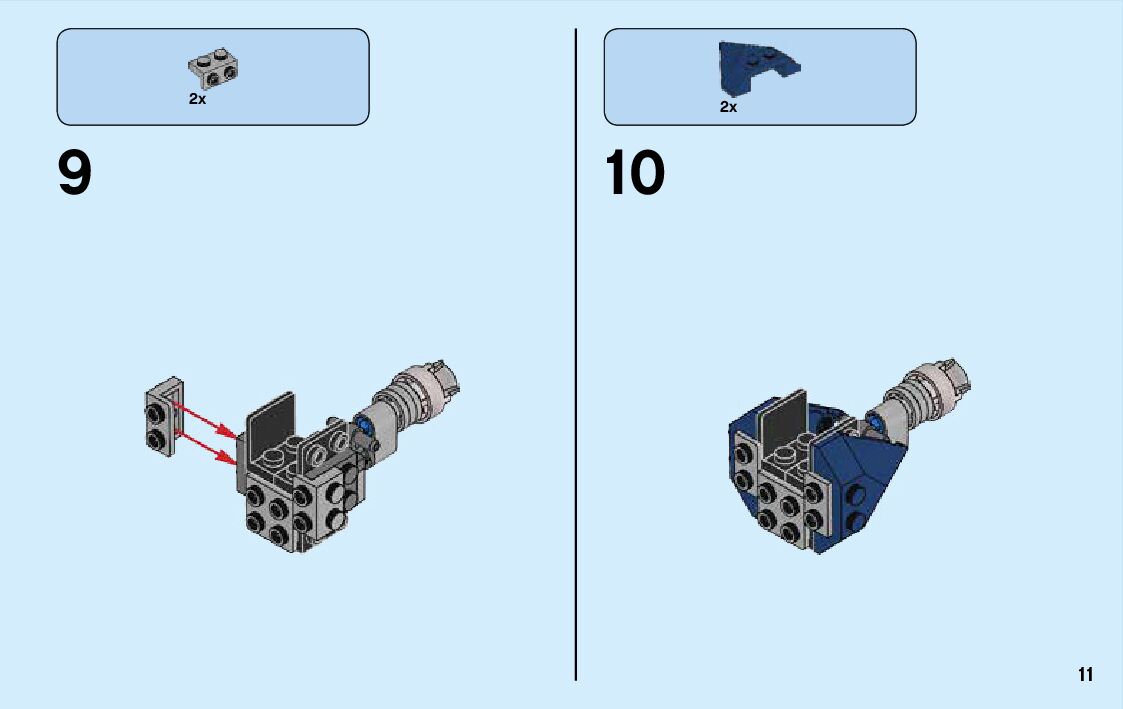 2x

9

2x

10

11