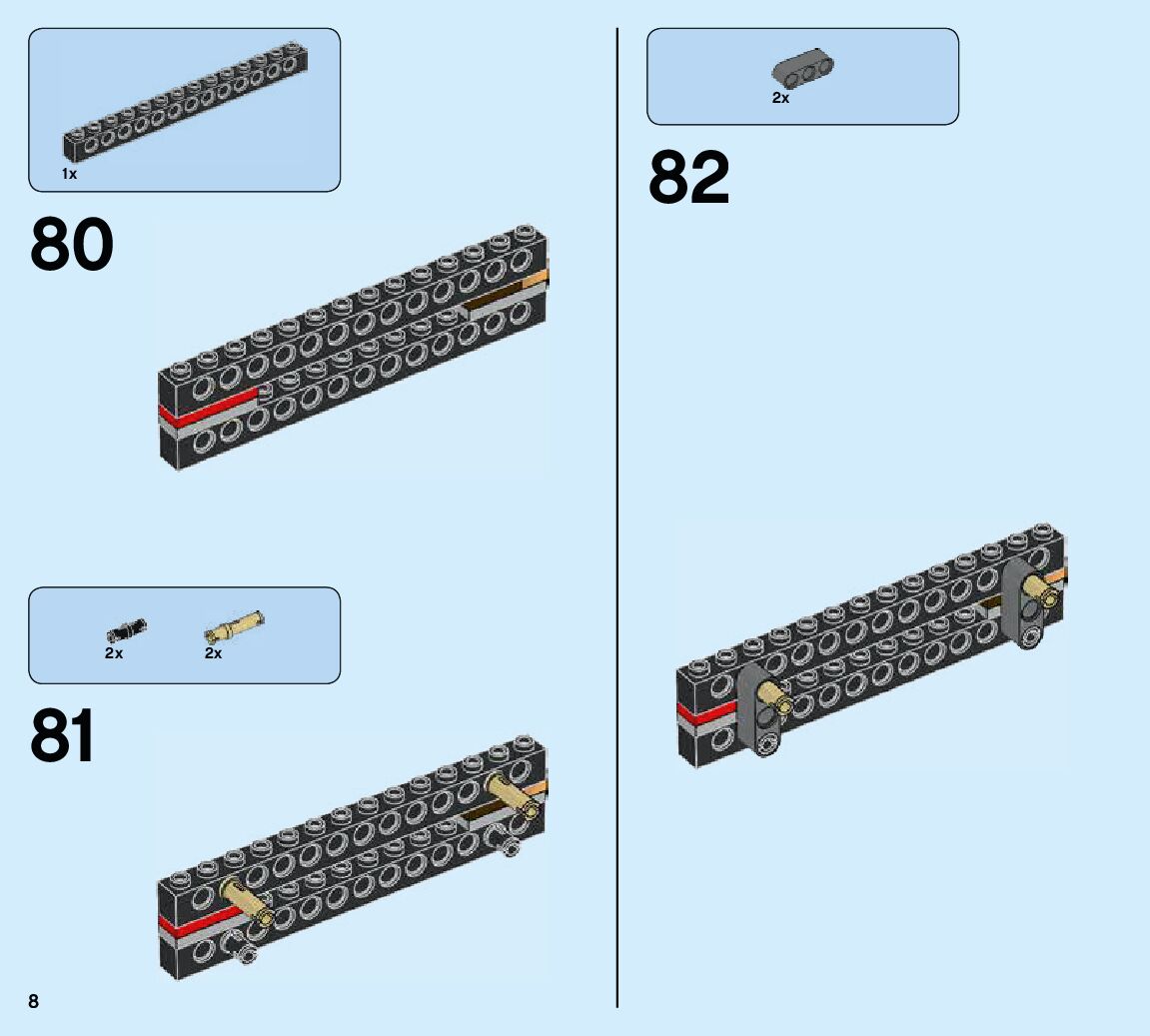 1x

80

2x

2x

81

8

2x

82