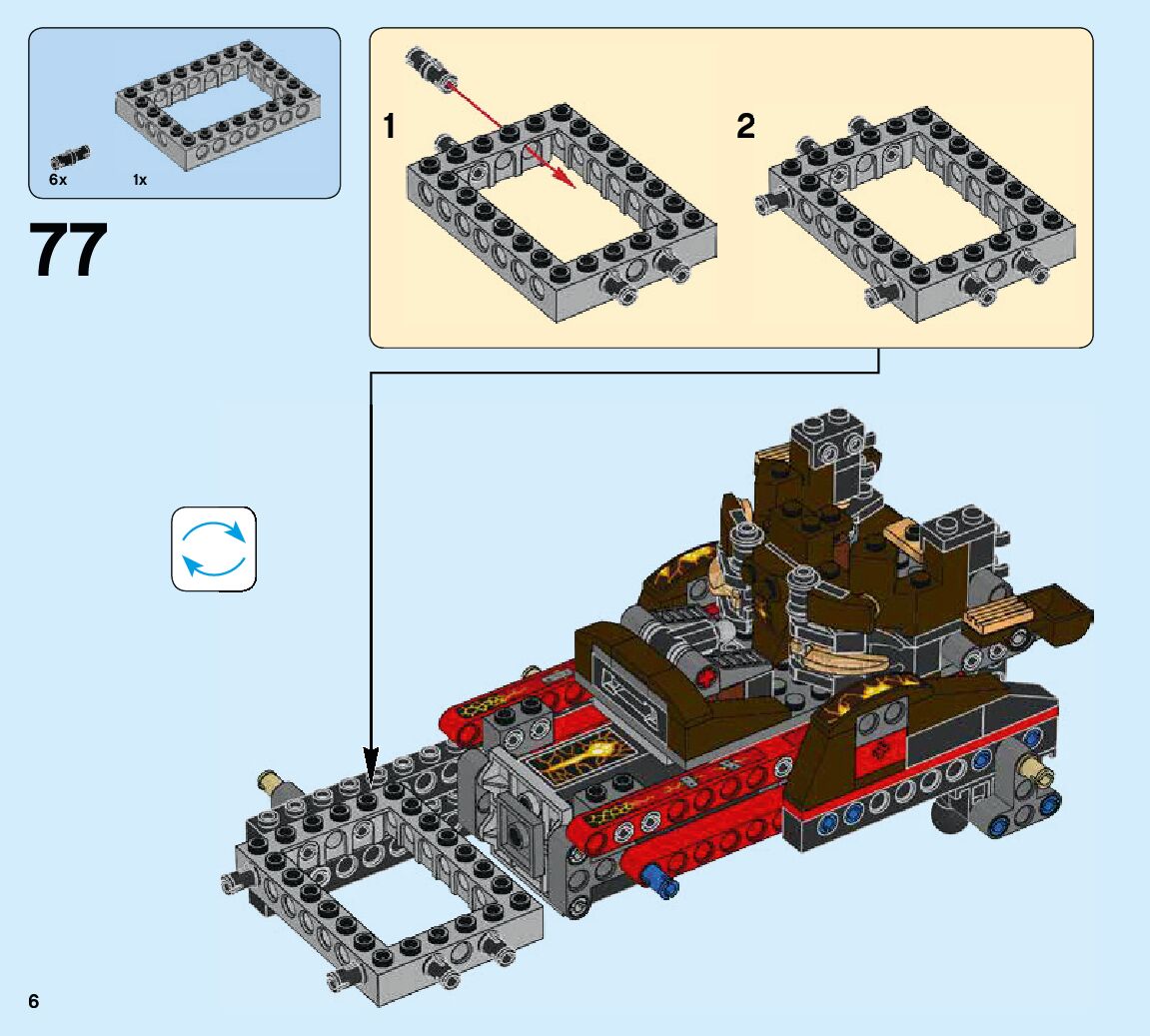 6x
1x

77

1

2

6