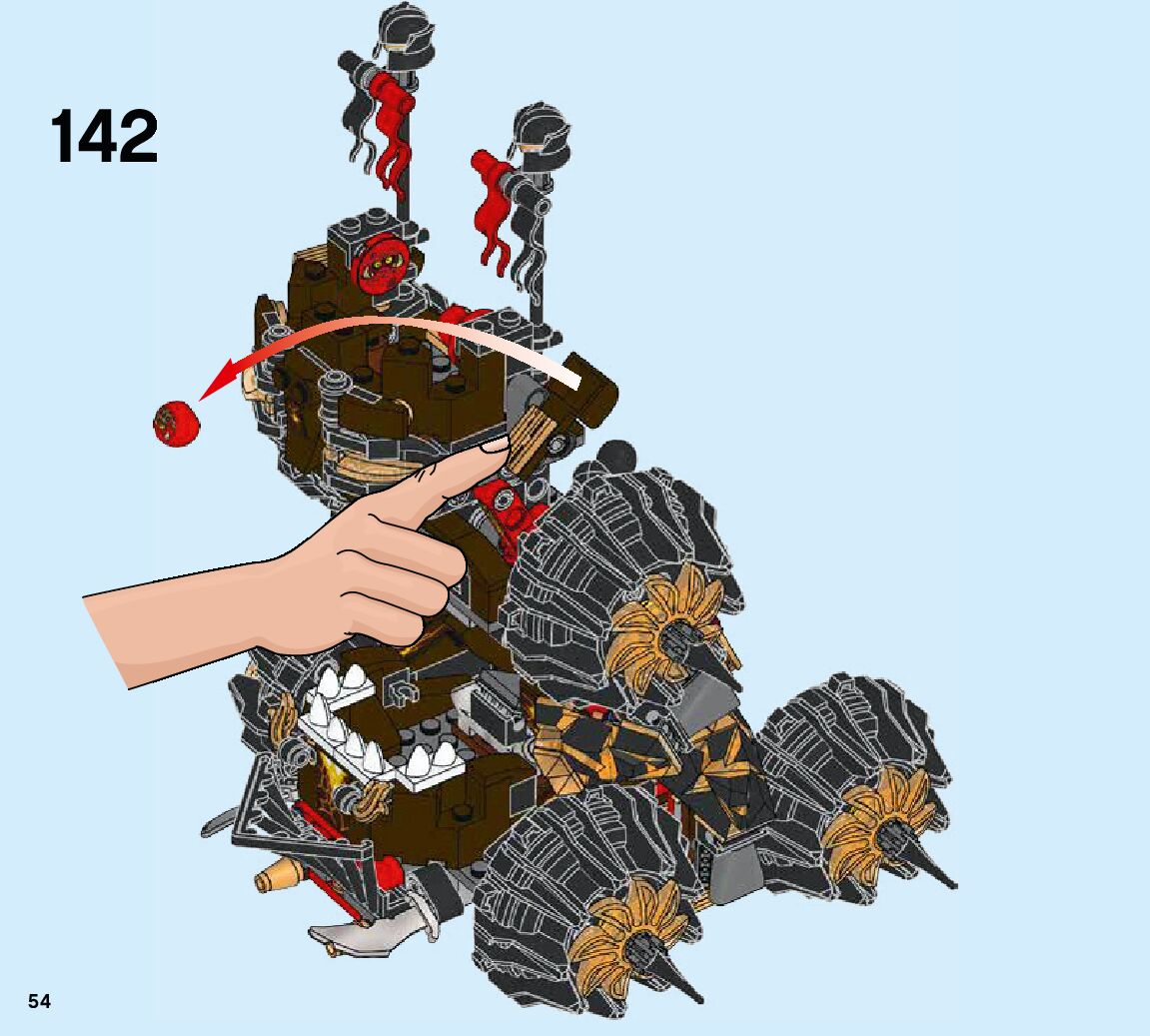 142

54