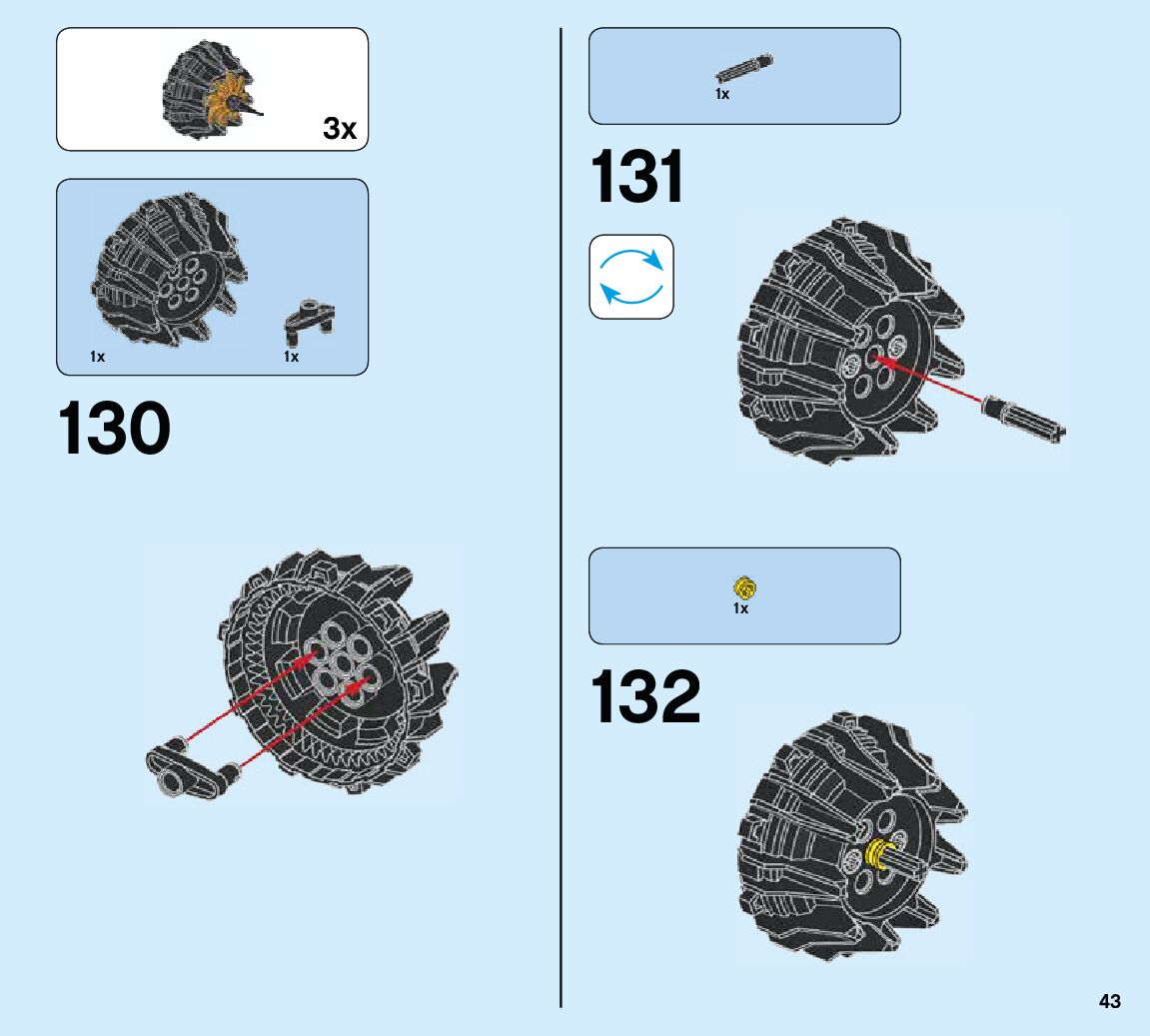 3x

1x 1x

130

1x

131

1x

132

43