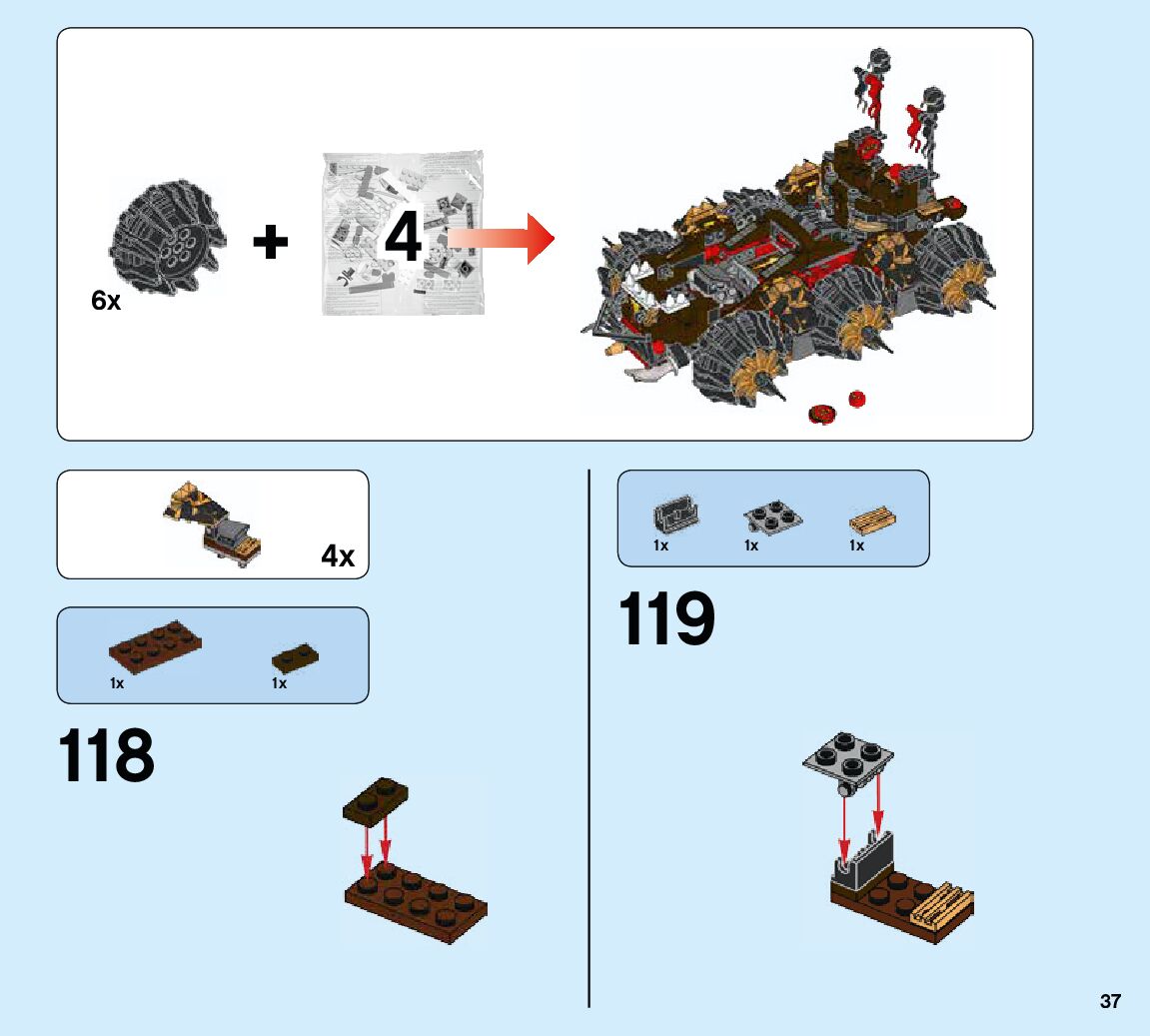 6x

+

4

4x

1x

1x

118

1x

1x

1x

119

37