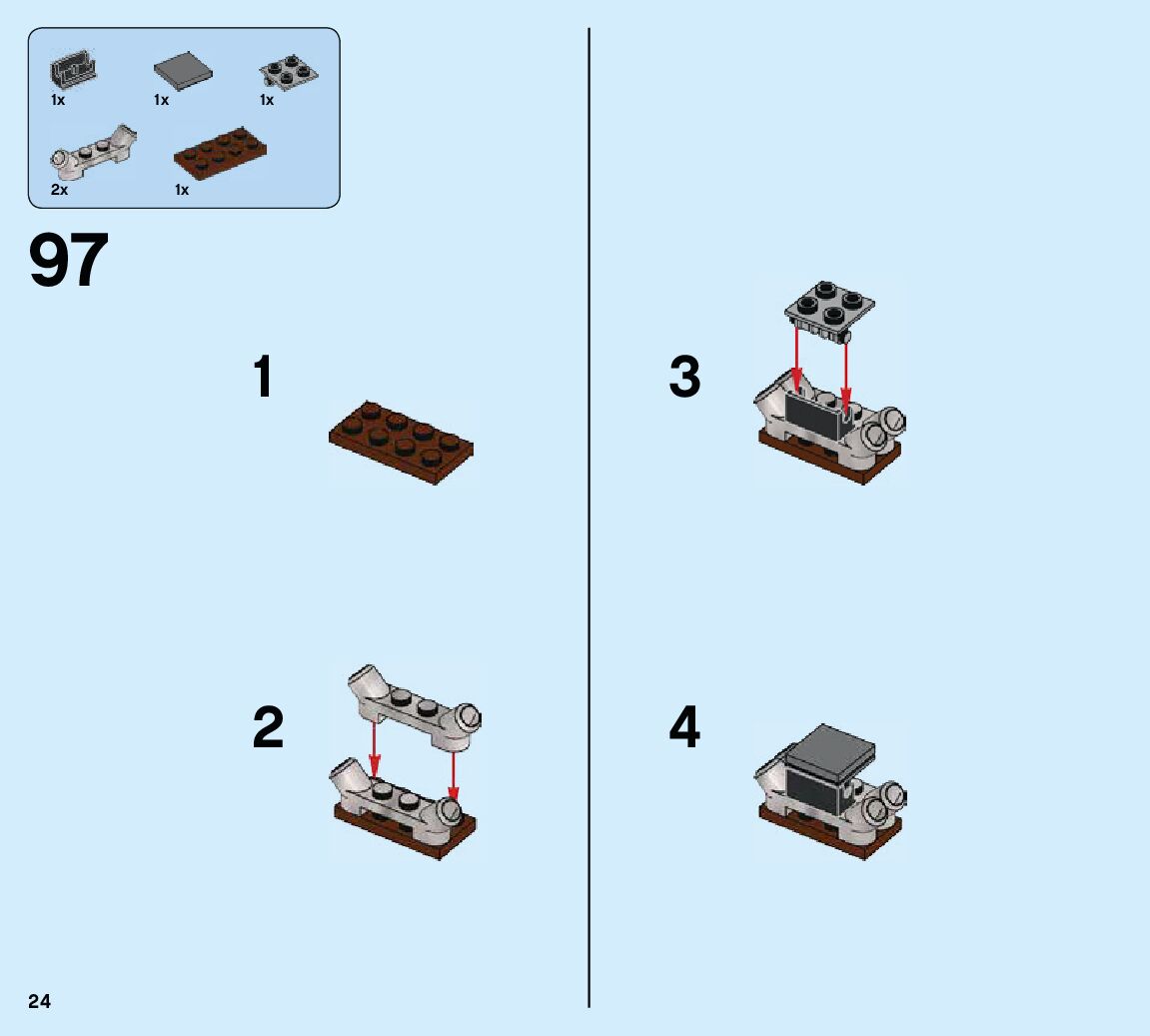 1x 1x 1x

2x 1x

97

1

2

3

4

24