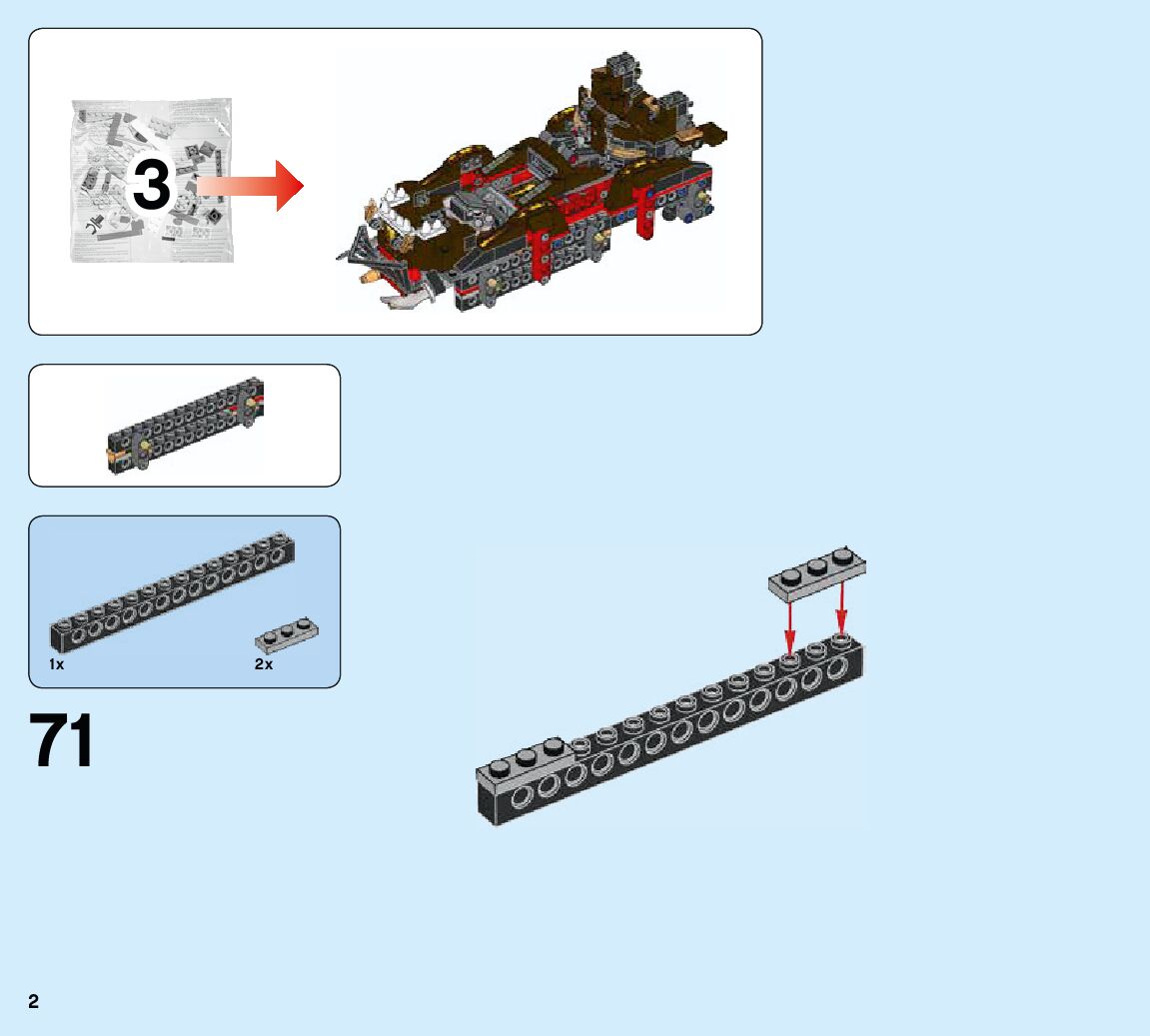 3

1x

2x

71

2