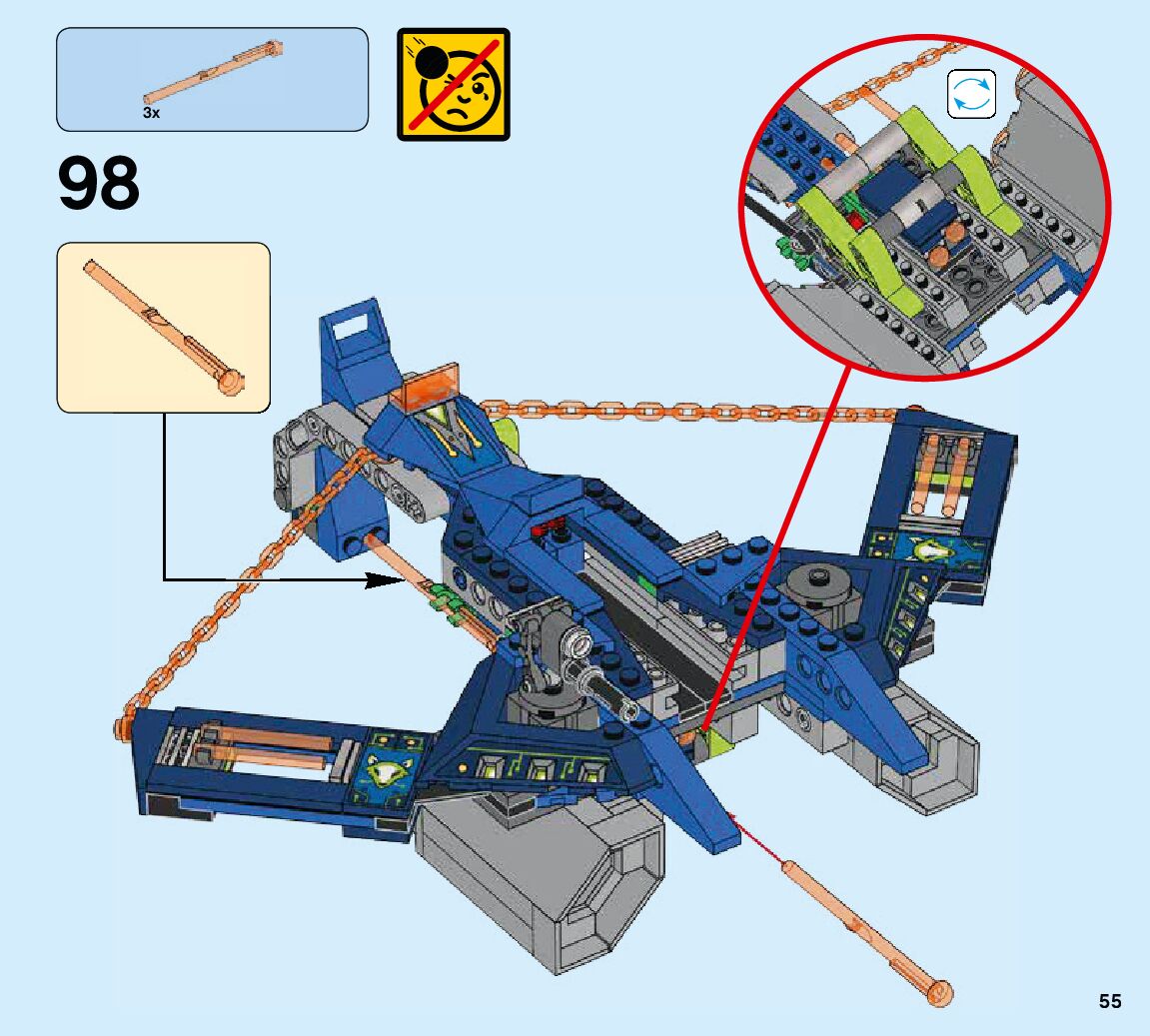 3x

98

55