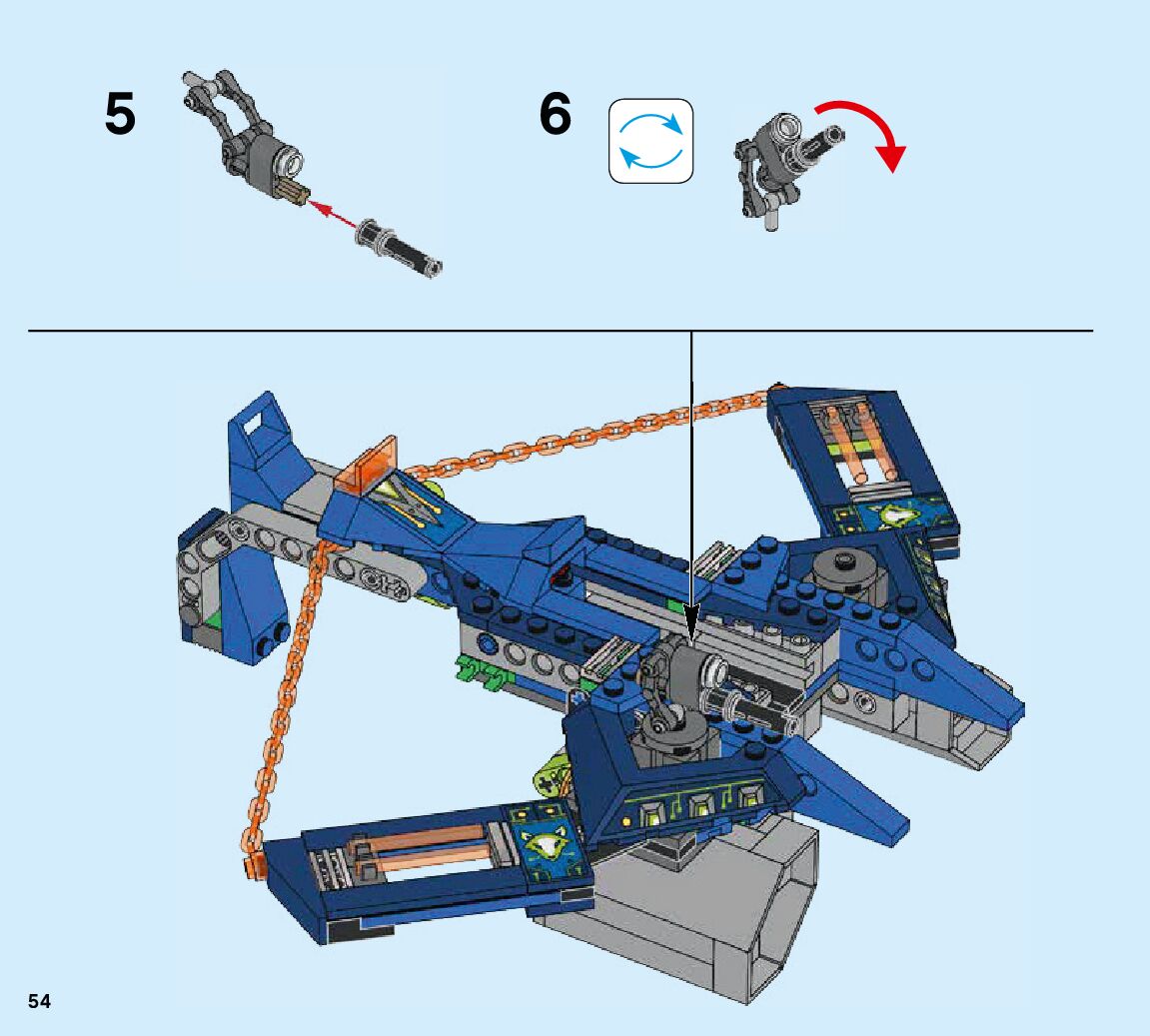 5

6

54