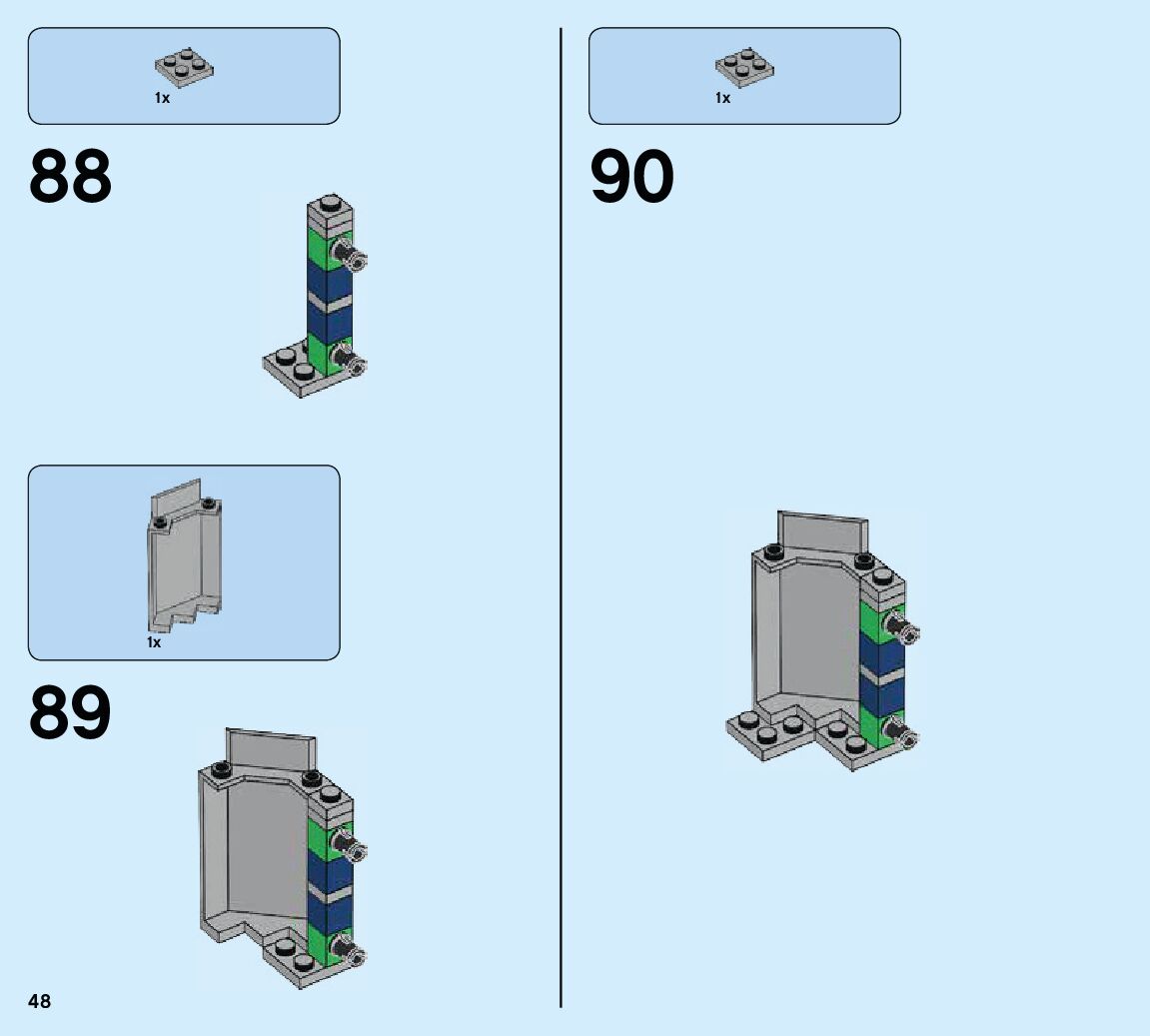 1x

88

1x

89

48

1x

90