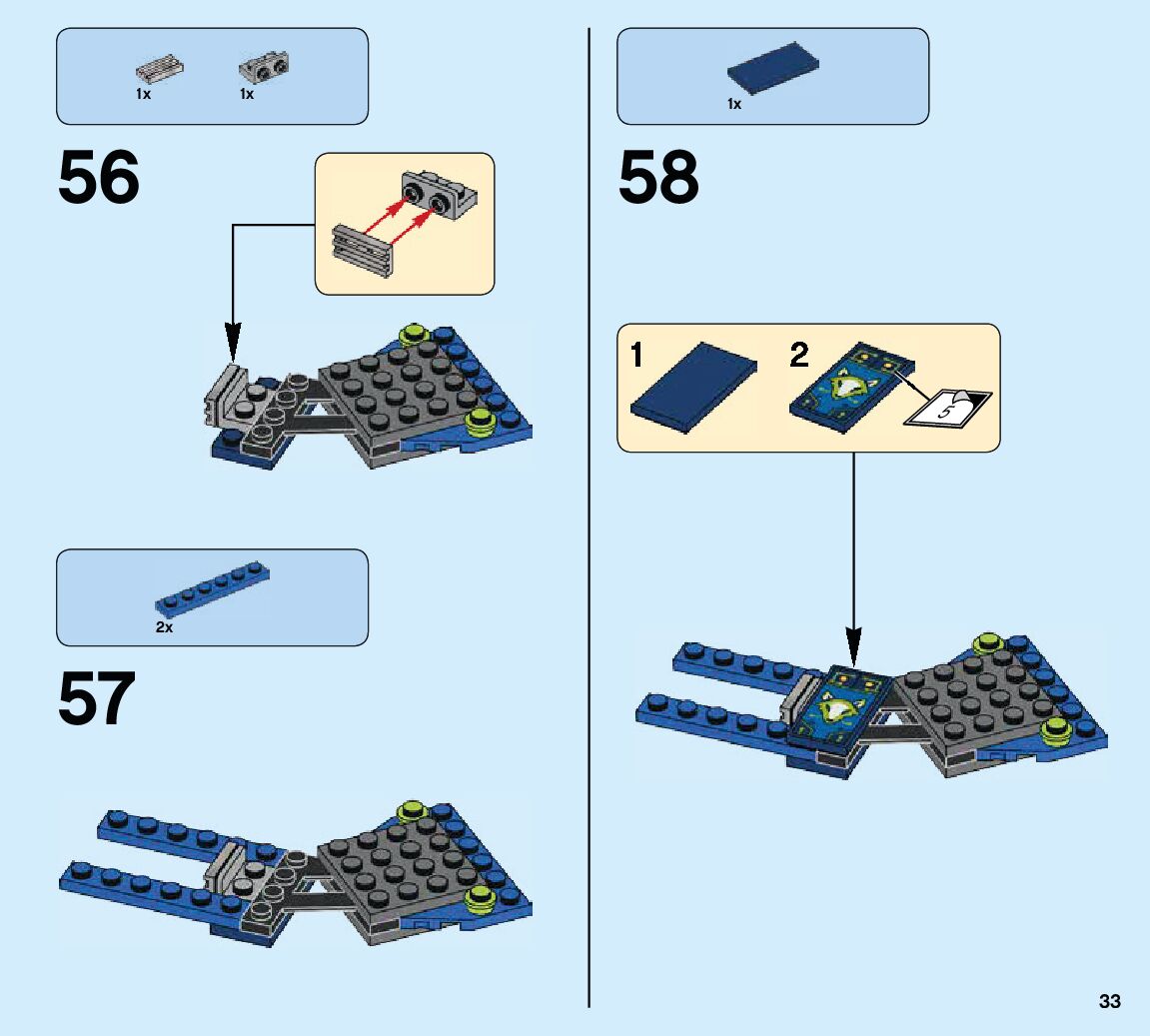 1x 1x

56

2x

57

1x

58

1 2

5

33