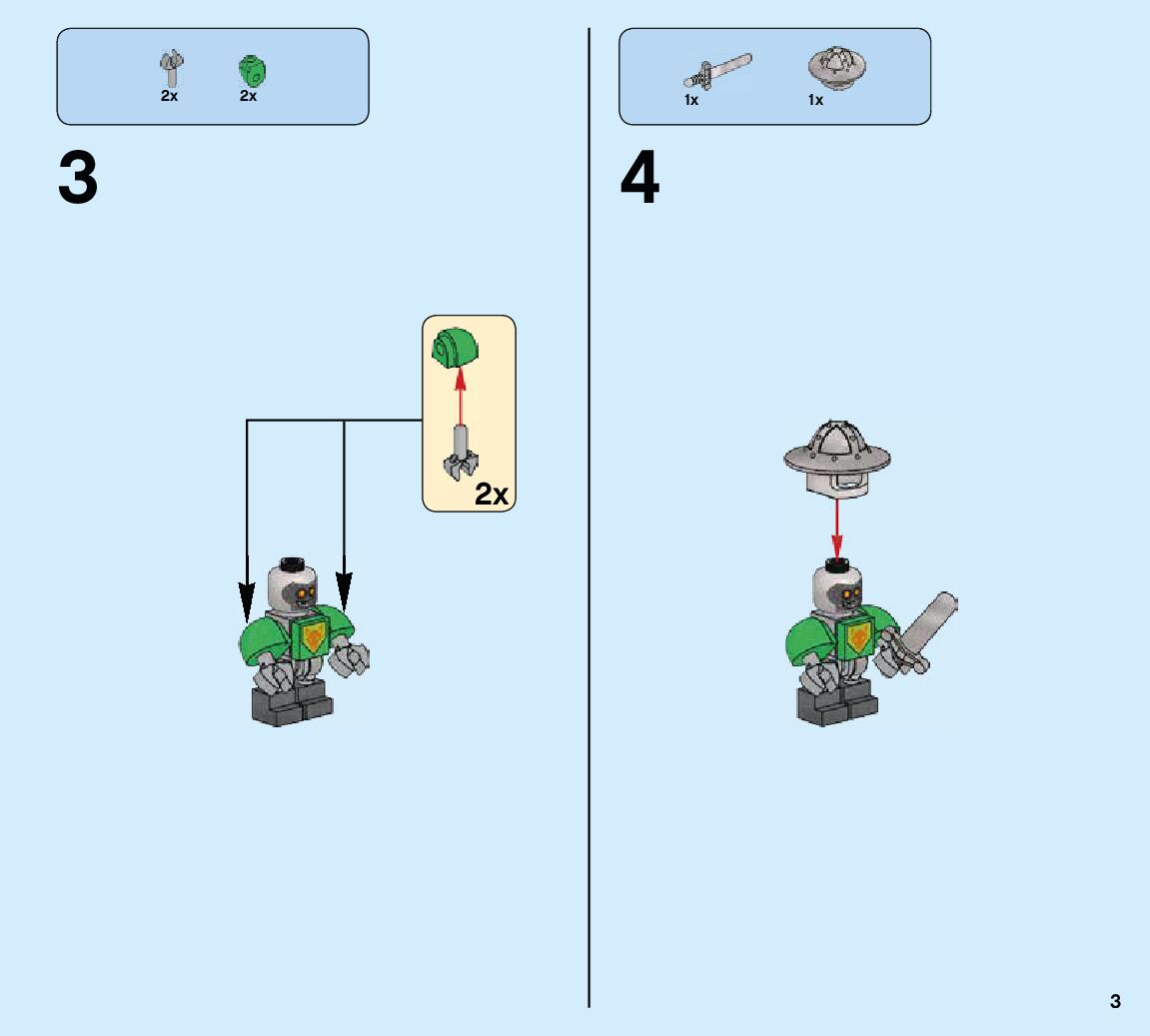 2x 2x

3

2x

1x 1x

4

3