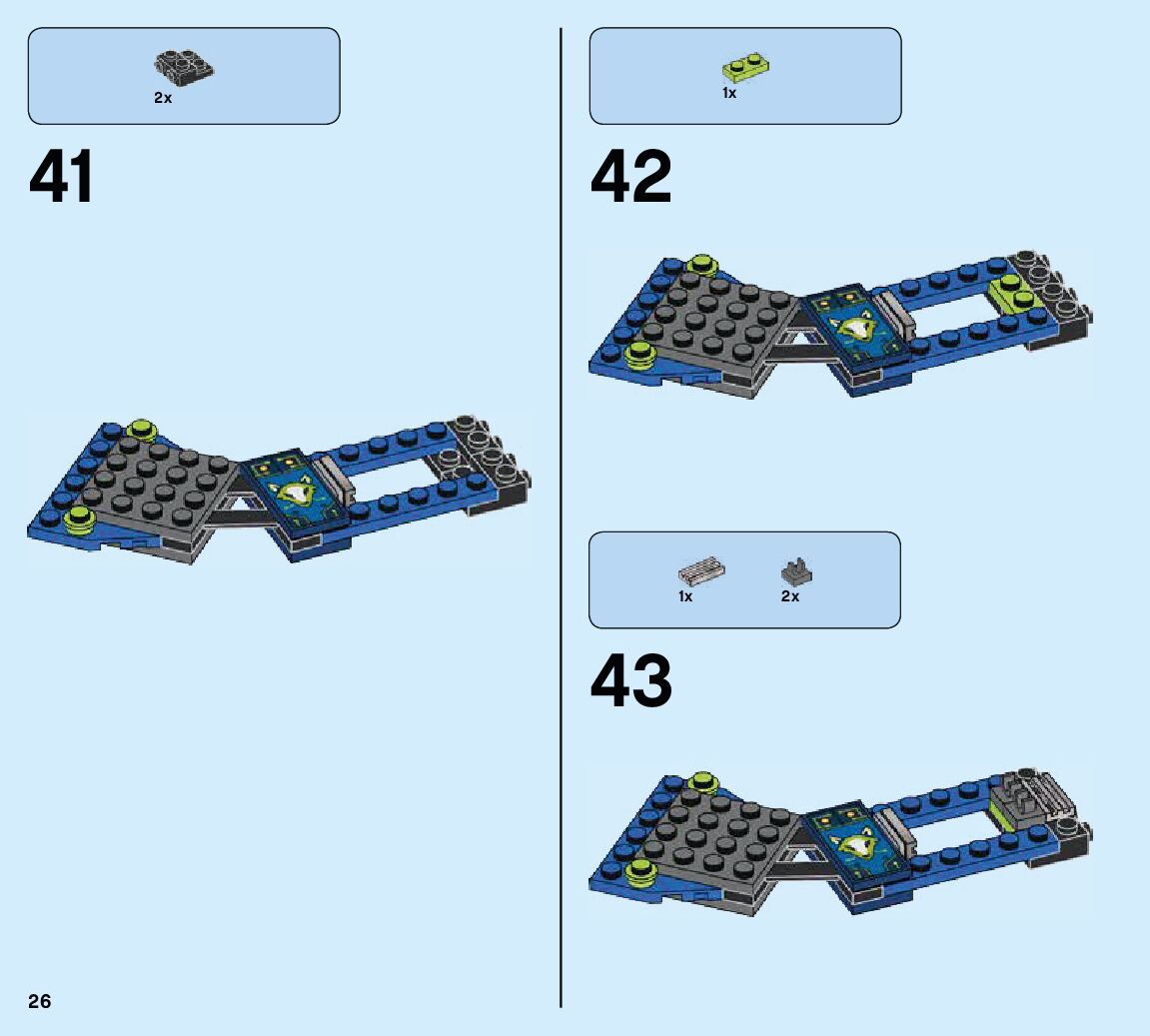 2x

41

1x

42

1x 2x

43

26