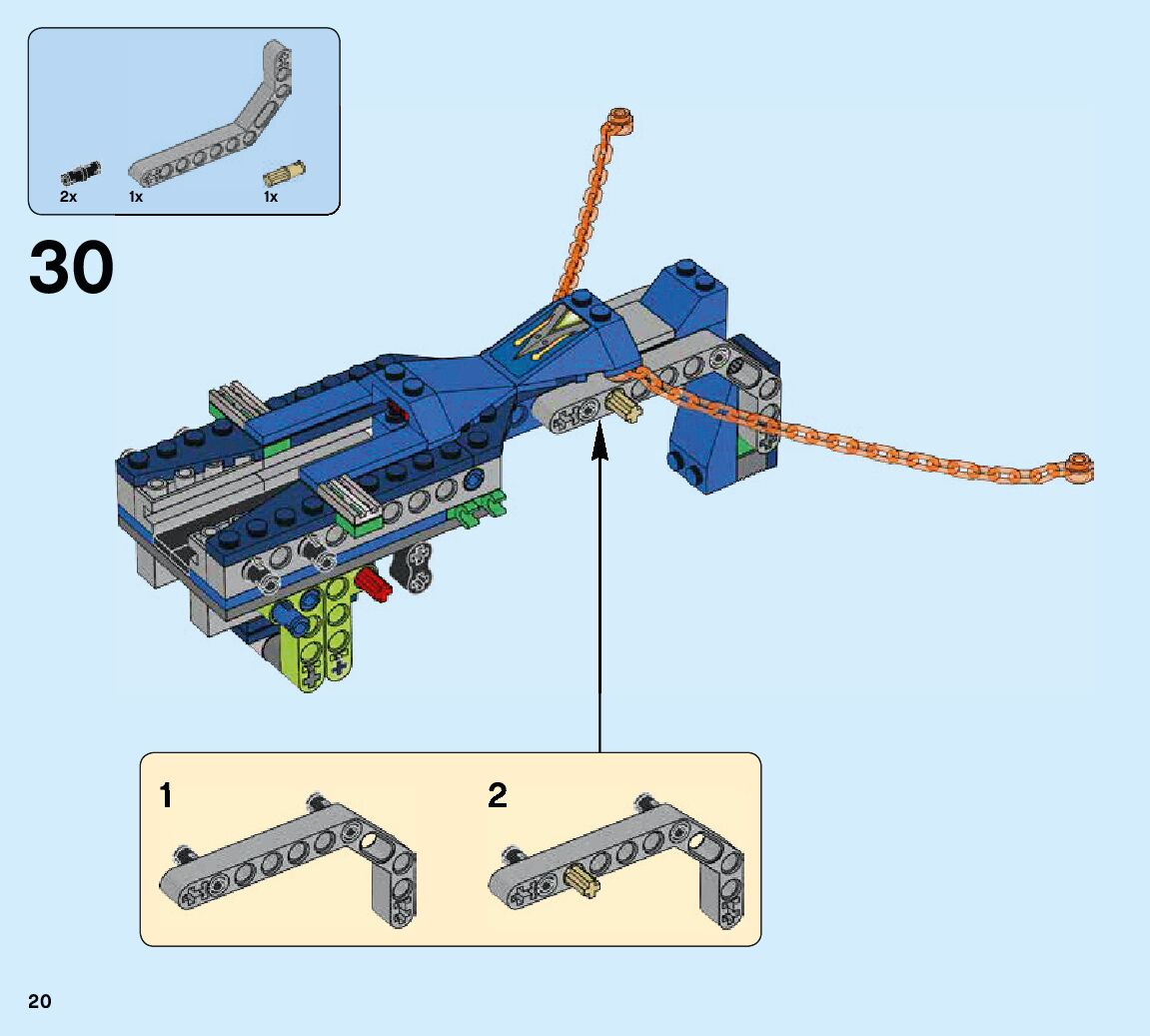 2x 1x 1x

30

1

2

20