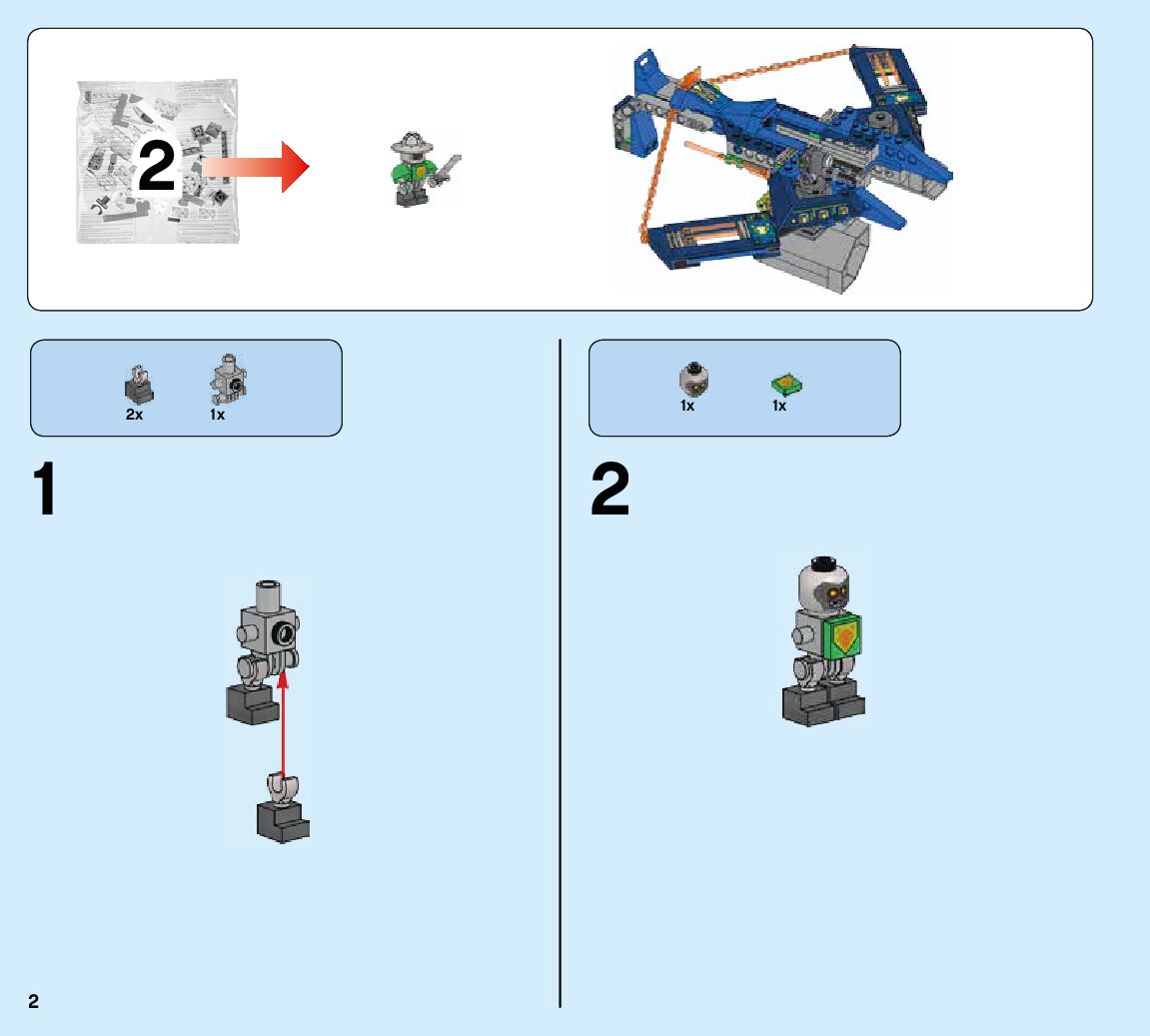 2

2x 1x

1

1x 1x

2

2