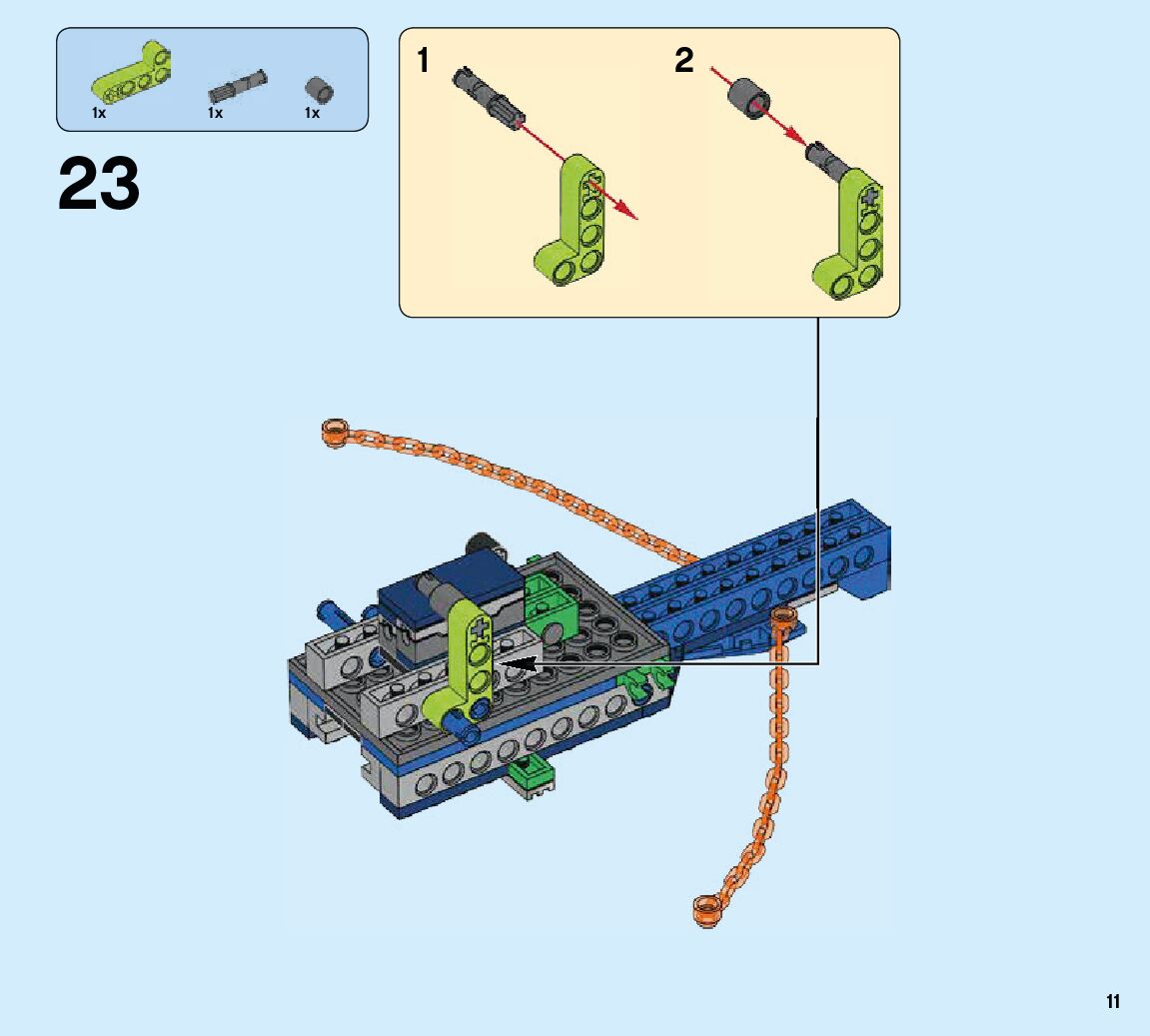 1x
1x
1x

23

1
2

11