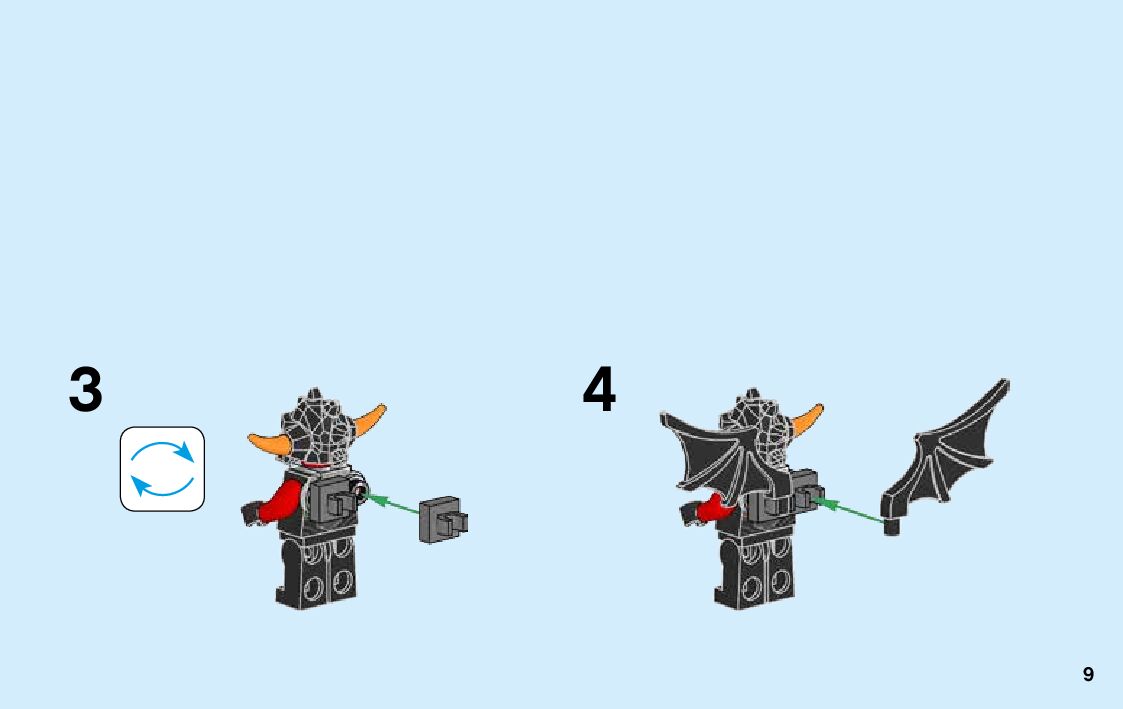 3

4

9