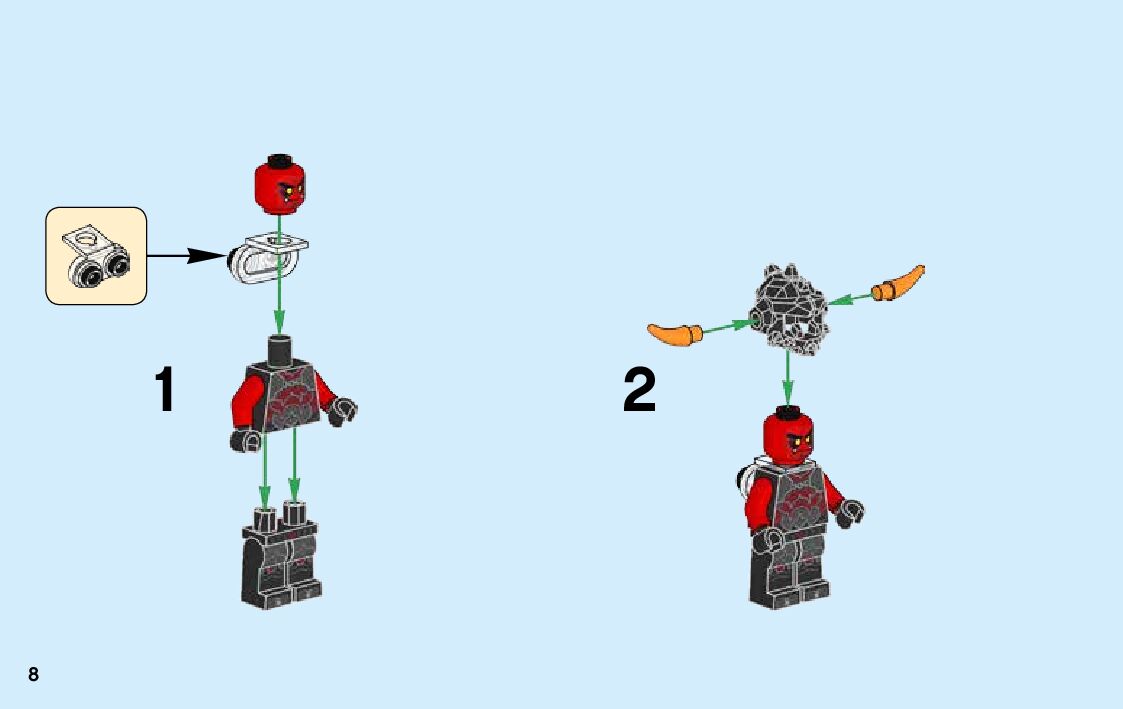 1

2

8