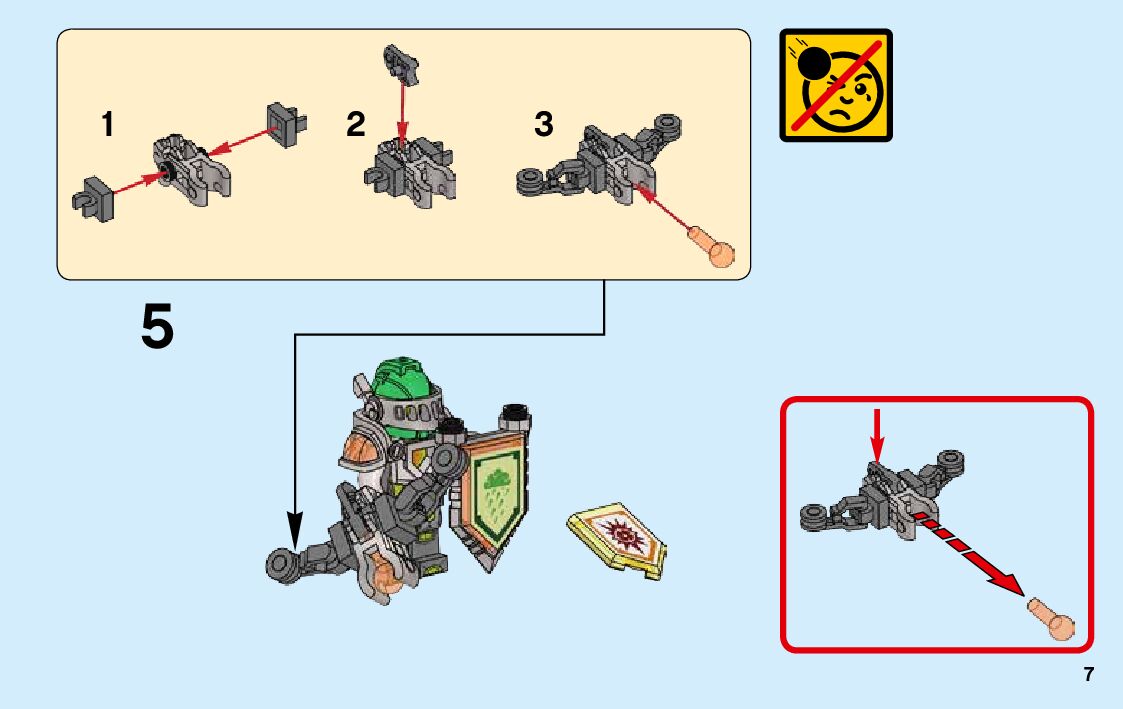 1

2

3

5

7