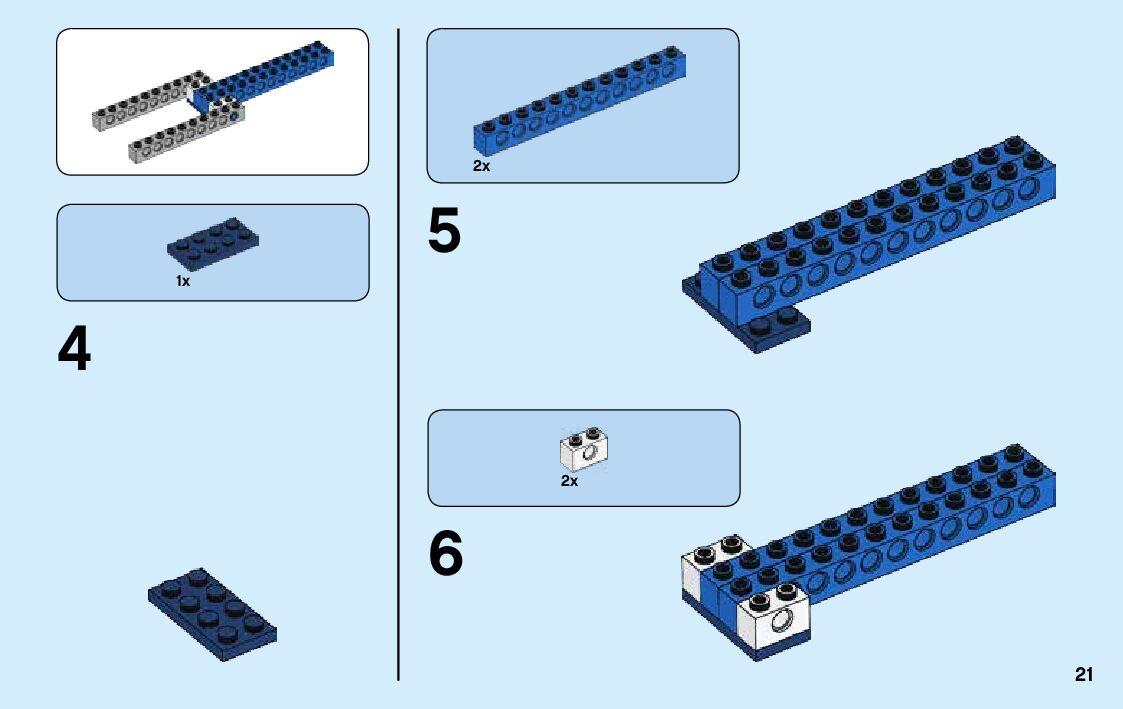 1x

4

2x

5

2x

6

21