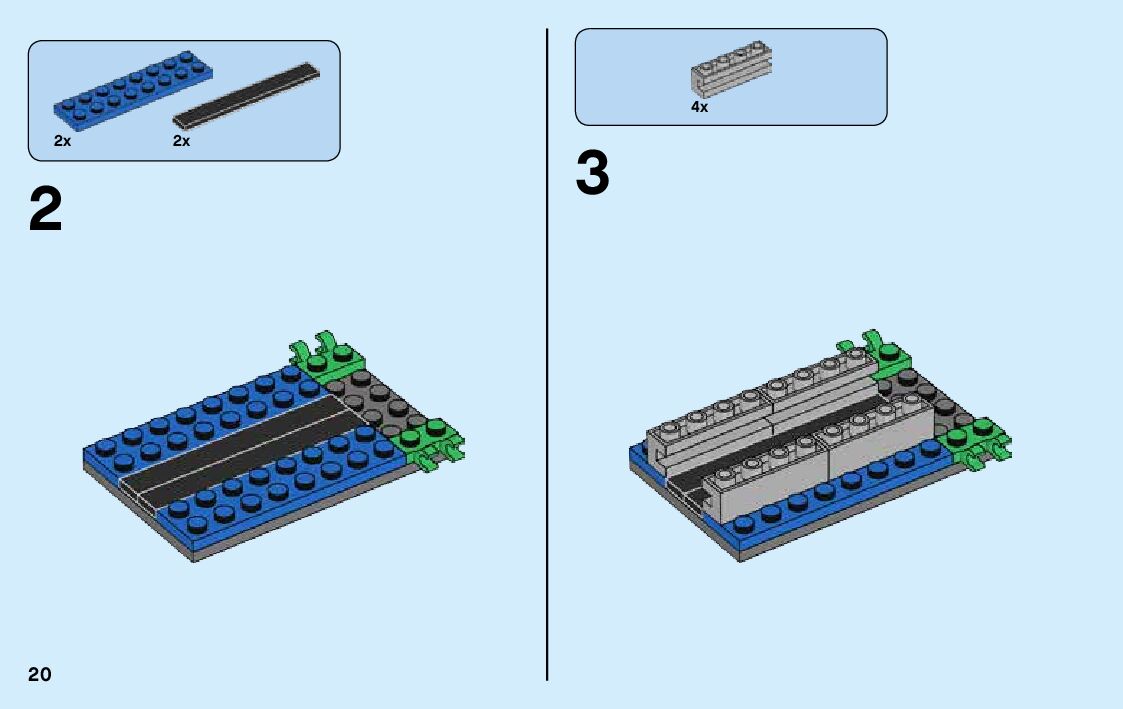 2x 2x

2

20

4x

3