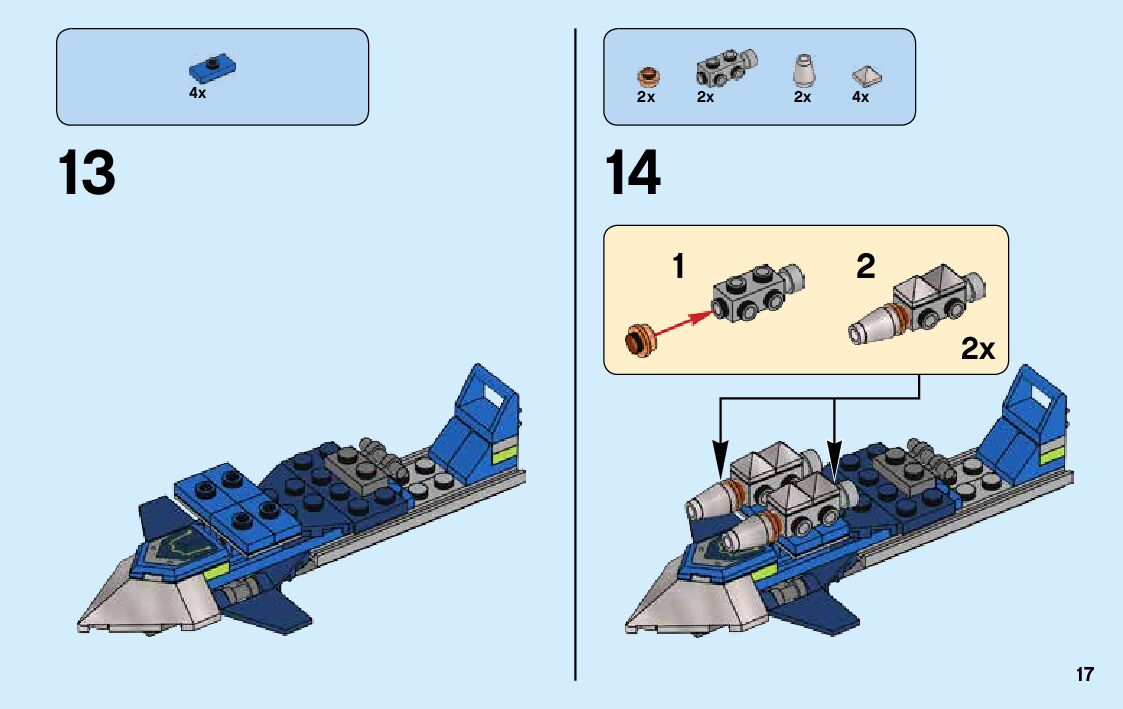 4x

13

2x 2x 2x 4x

14

1

2

2x

17