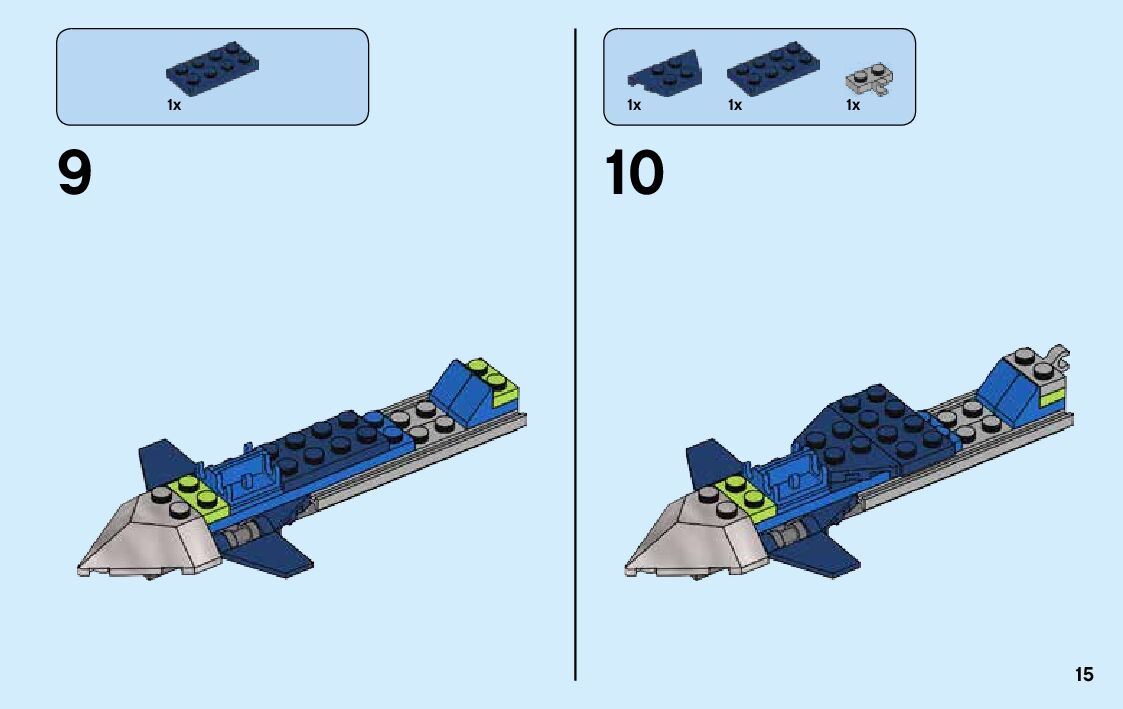 1x

9

1x 1x 1x

10

15