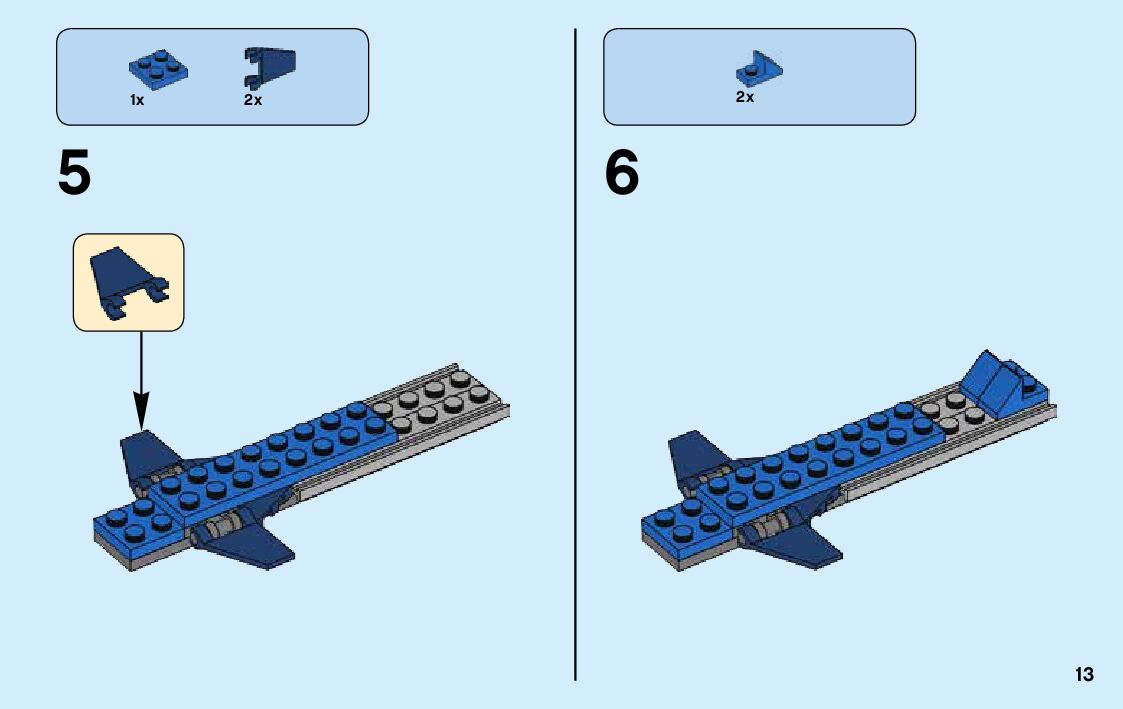 1x 2x

5

2x

6

13