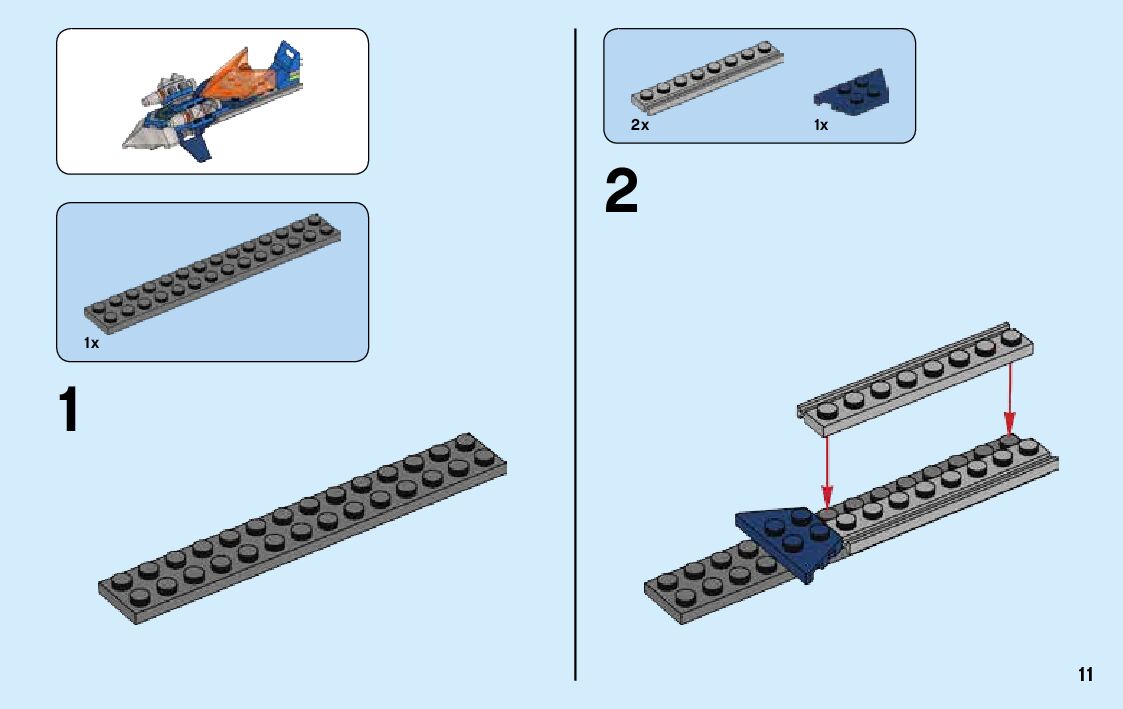 1x

1

2x

1x

2

11