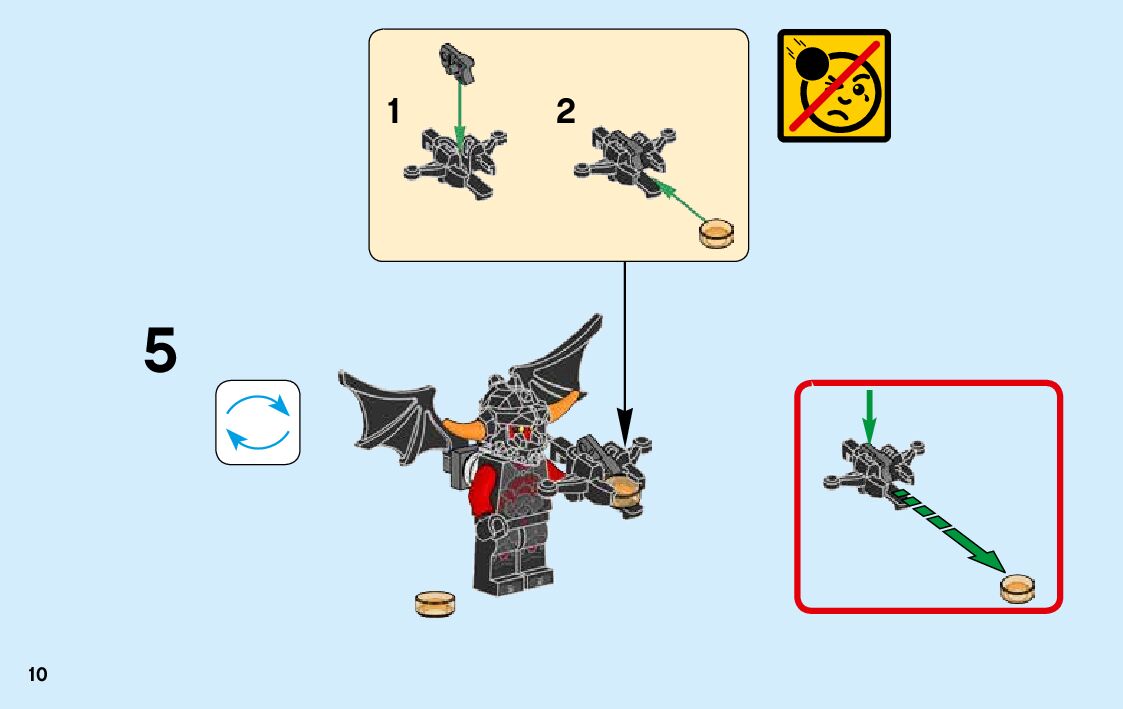 1
2
5
10