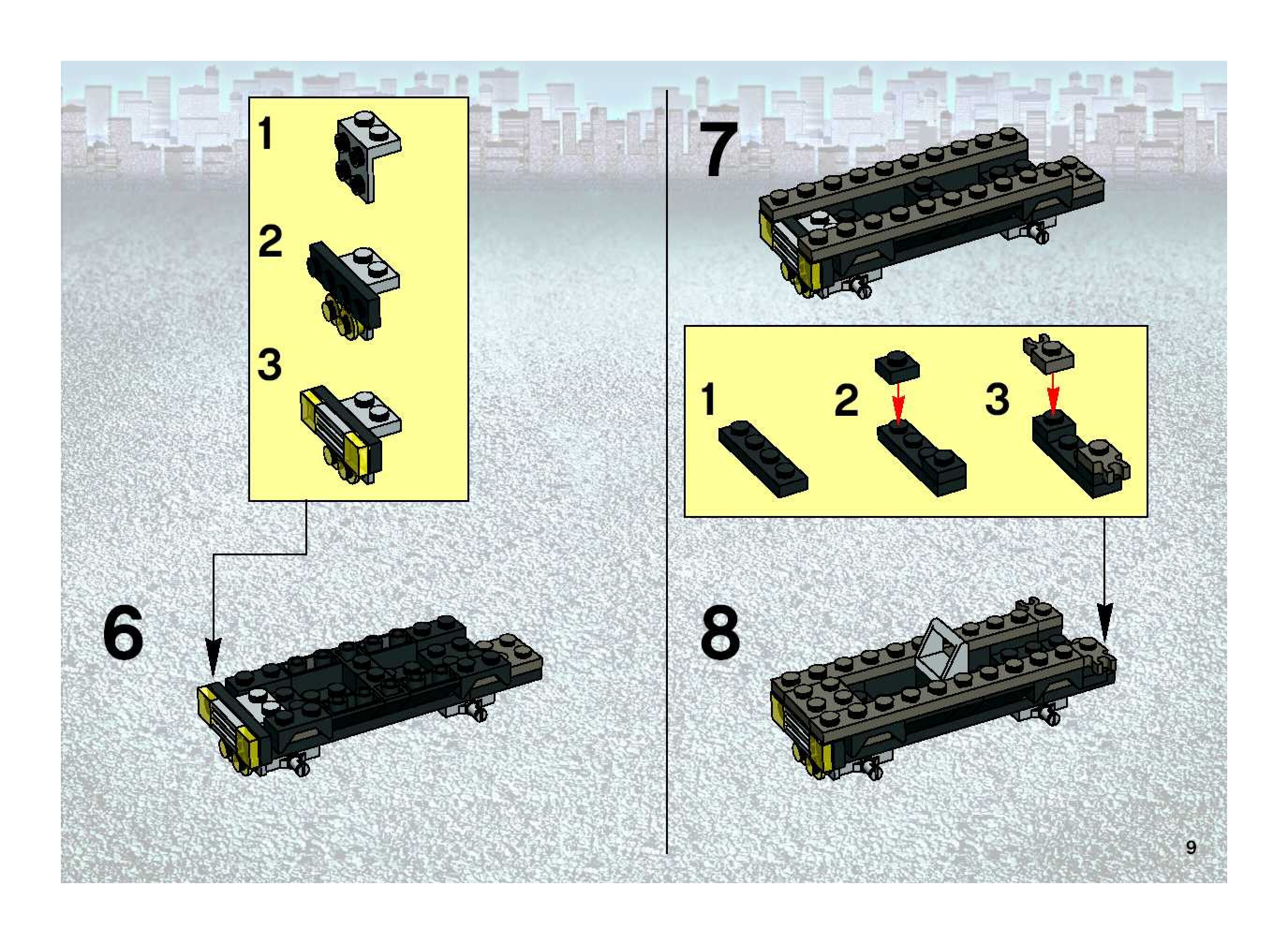 1

2

3

6

7

1

2

3

8

9