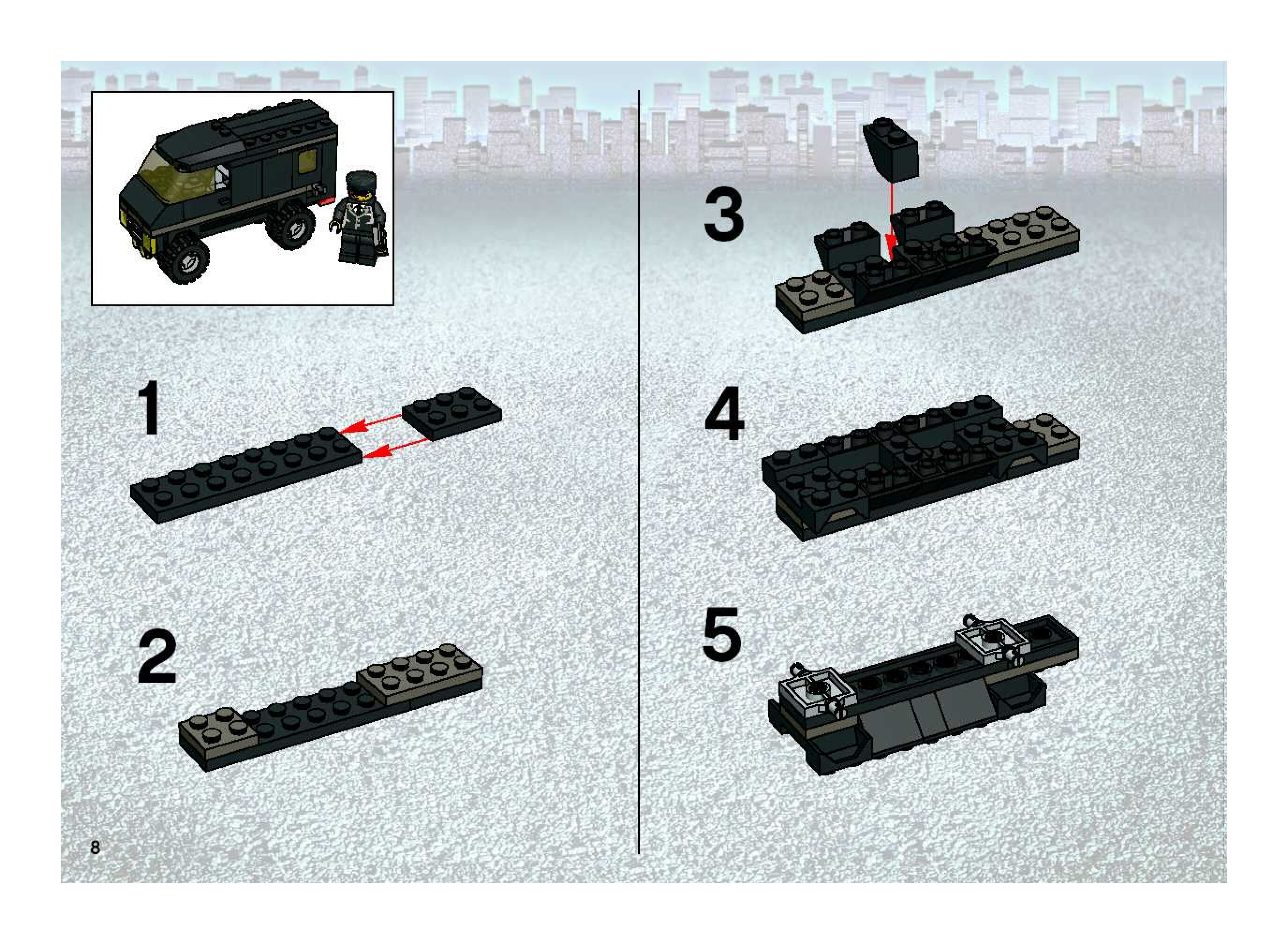 1

2

3

4

5

8