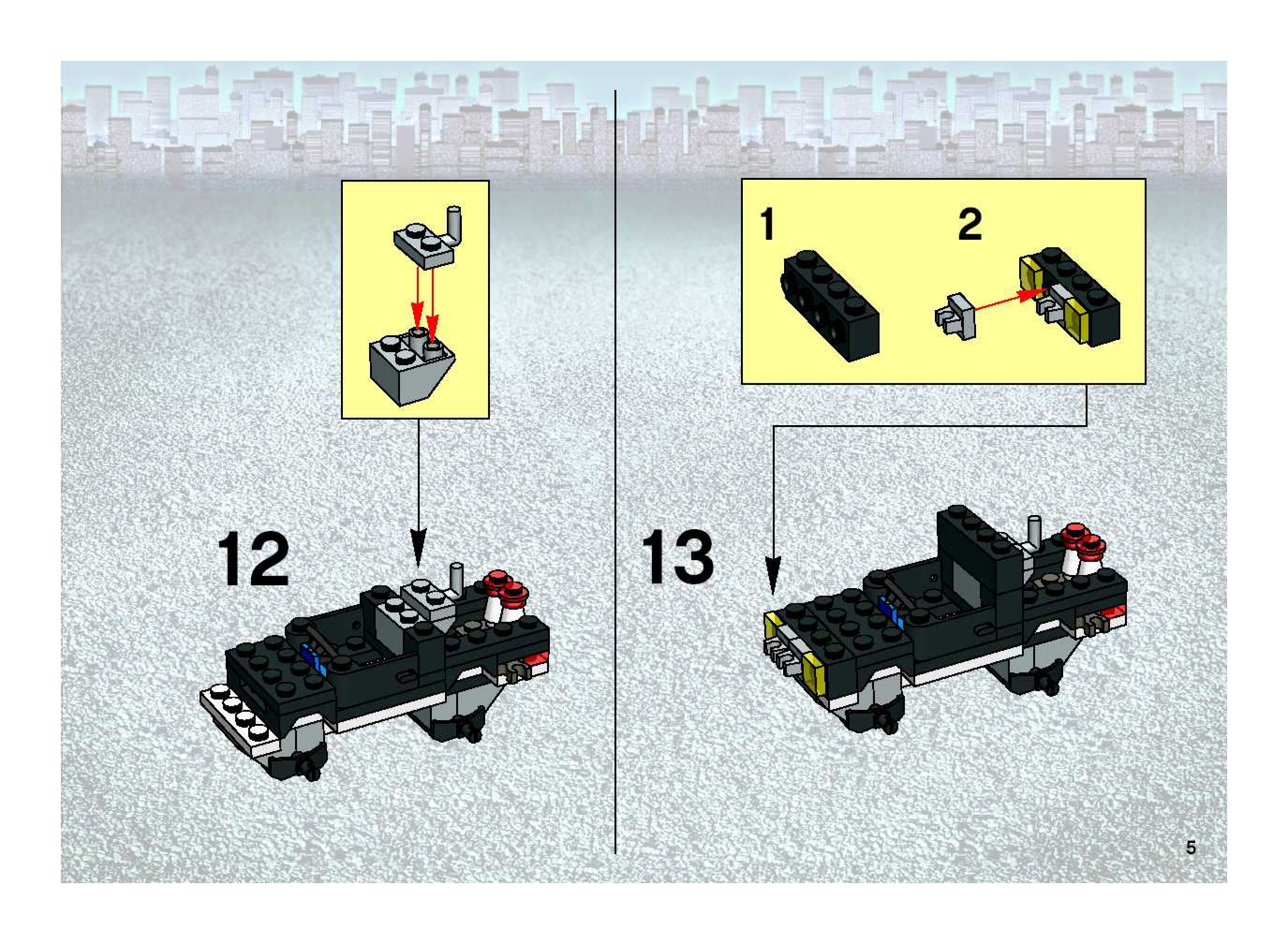 12

1

2

13

5