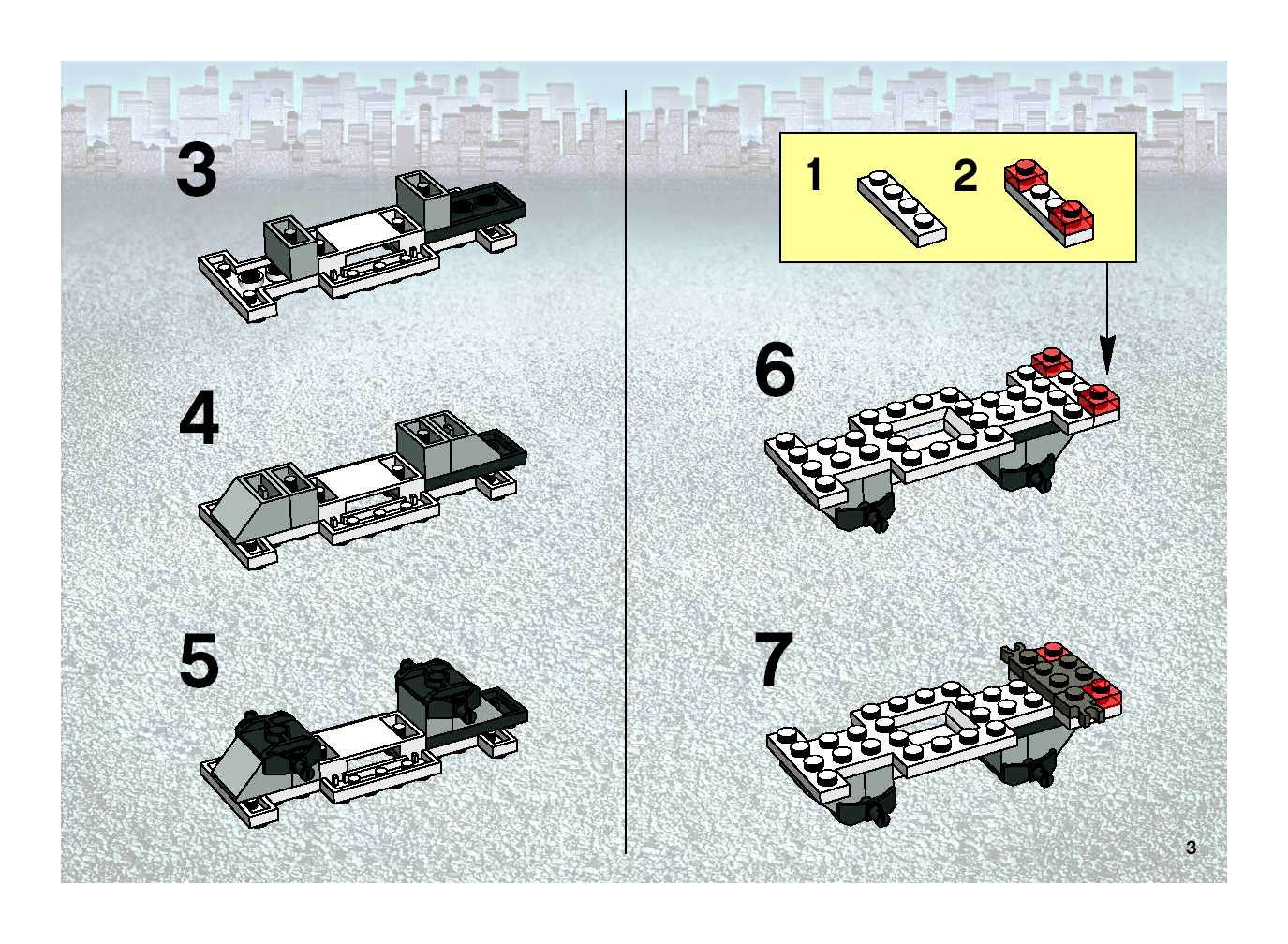 3

4

5

1

2

6

7

3