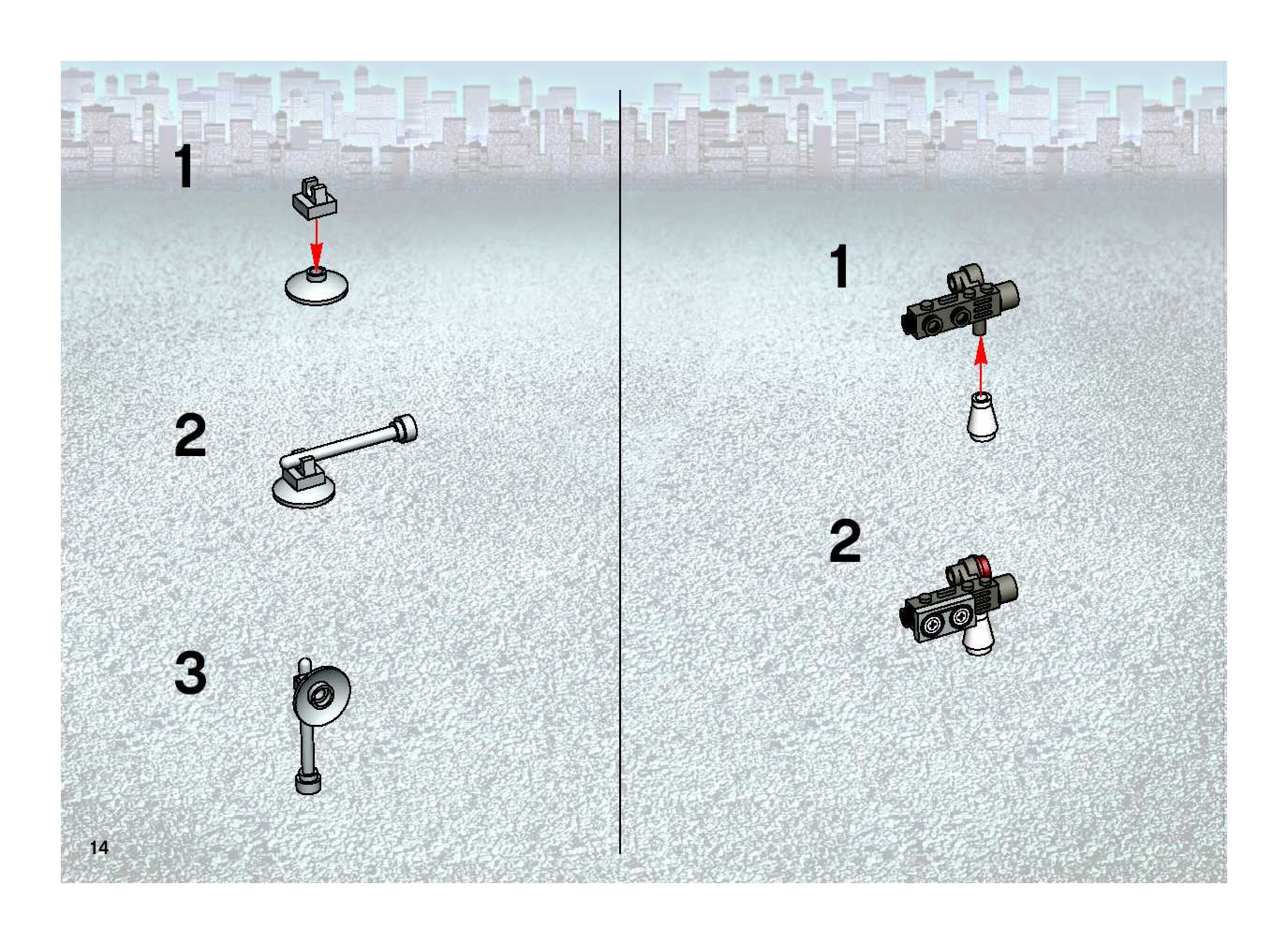 1

2

3

14

1

2