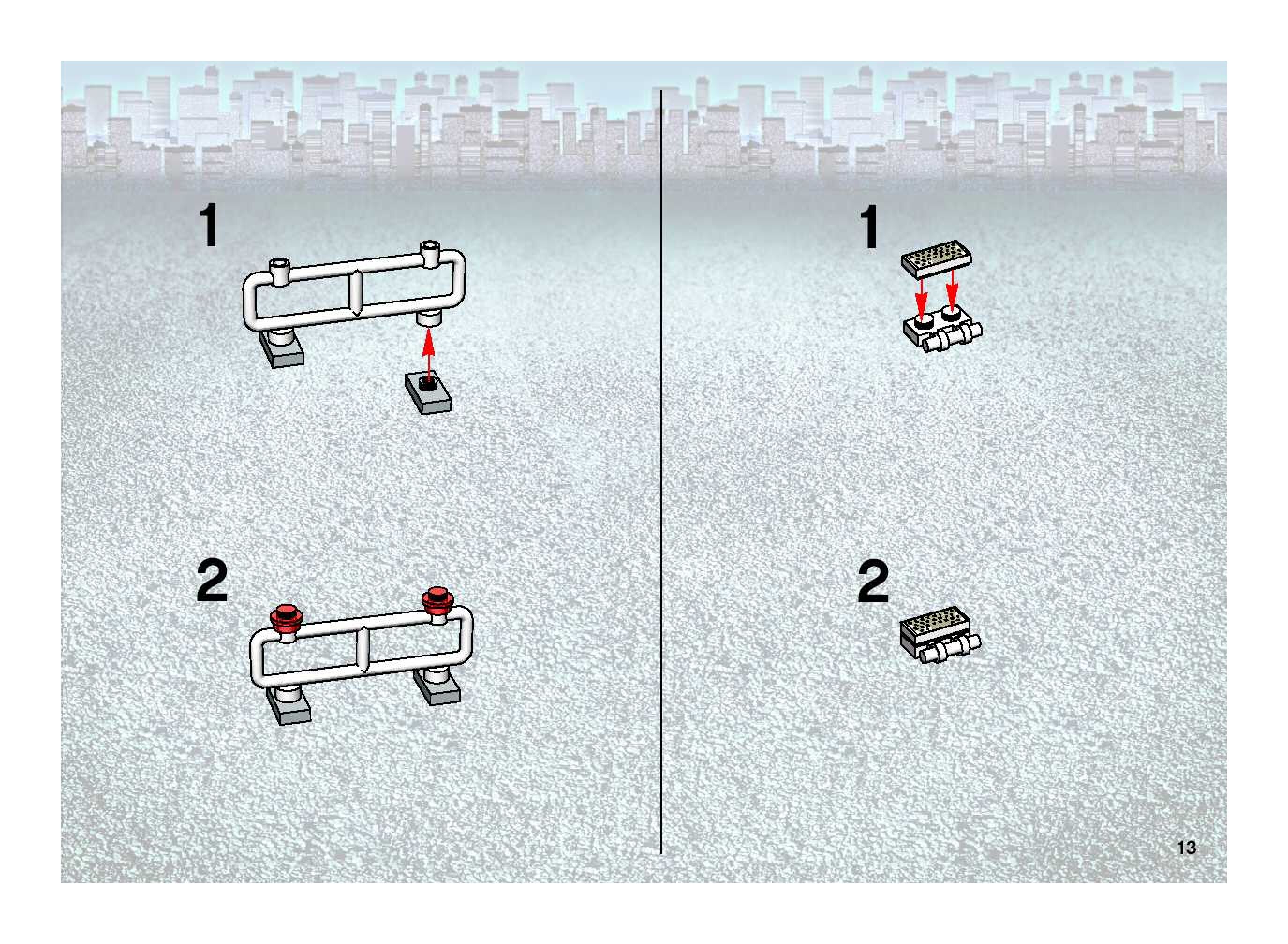 1

2

1

2

13