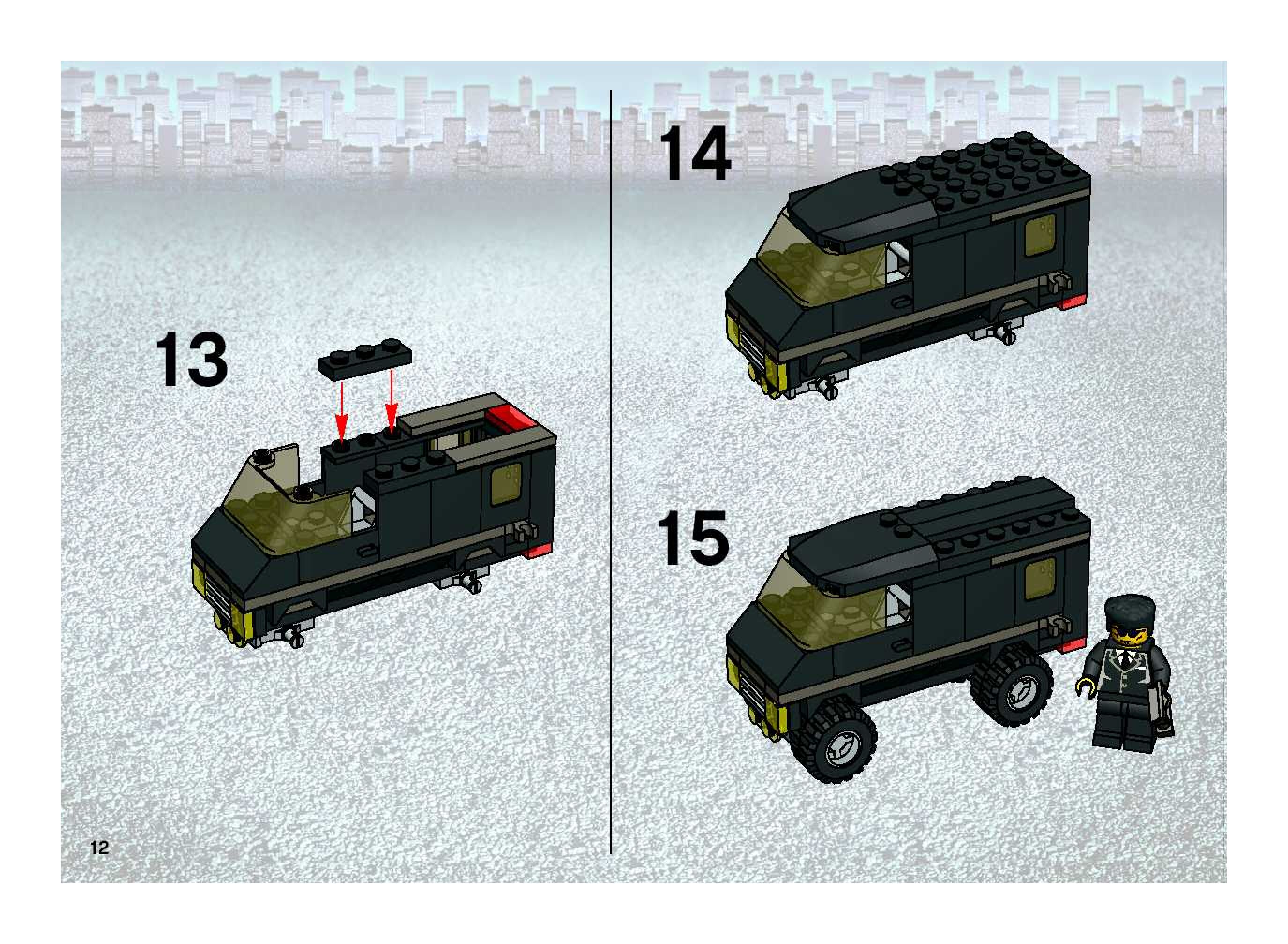 13

14

15

12