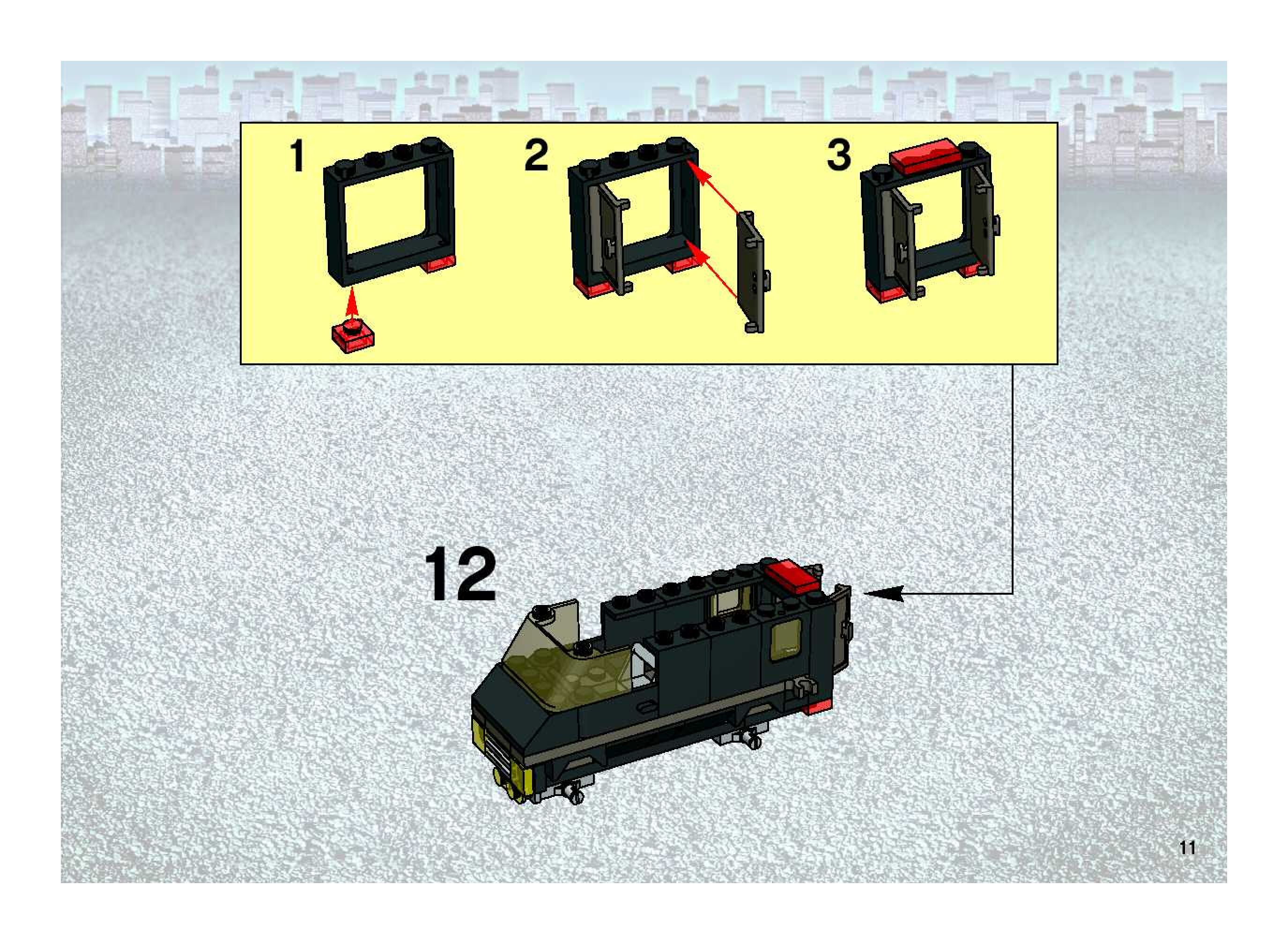 1

2

3

12

11