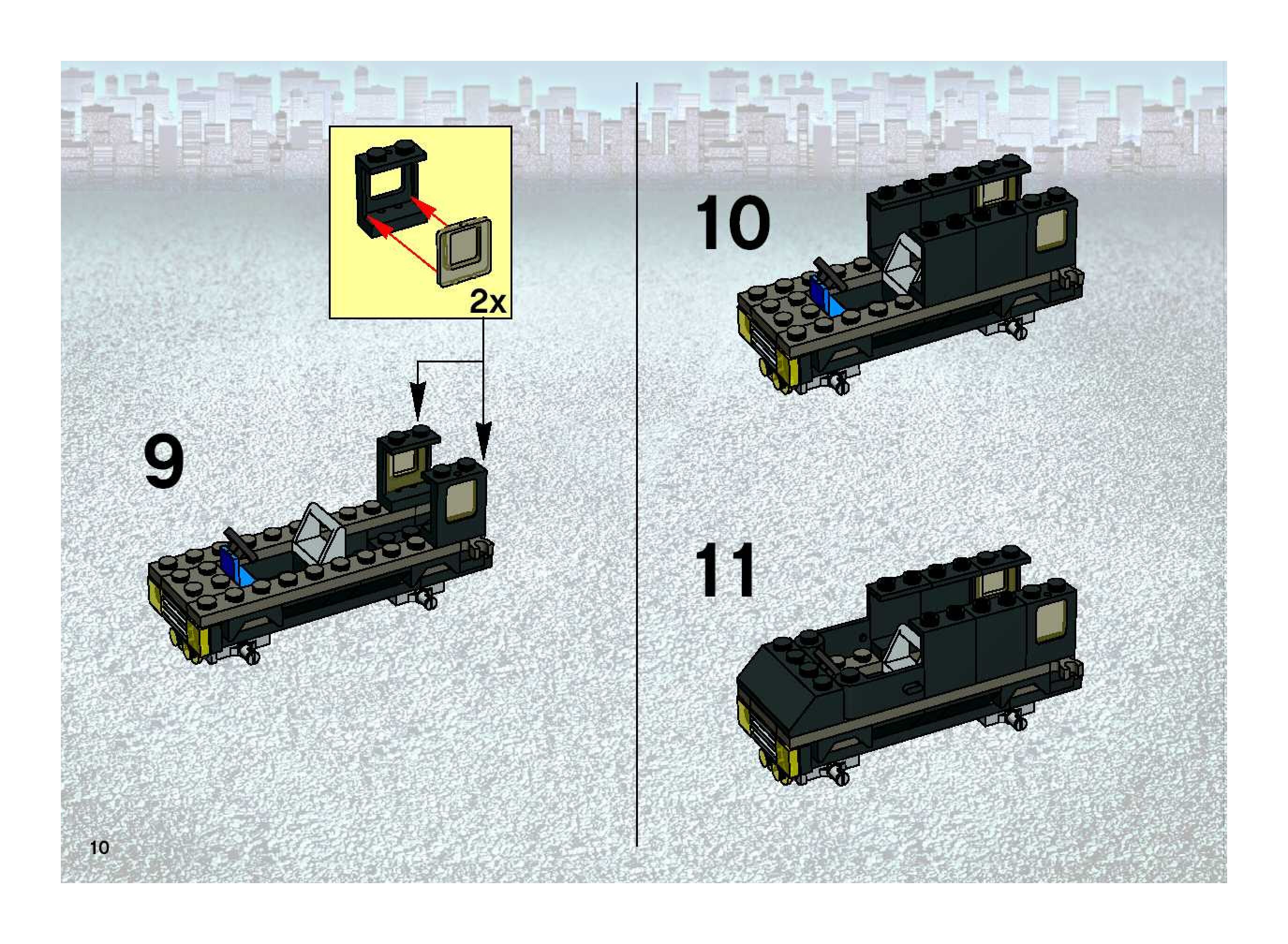 2x

9

10

11

10