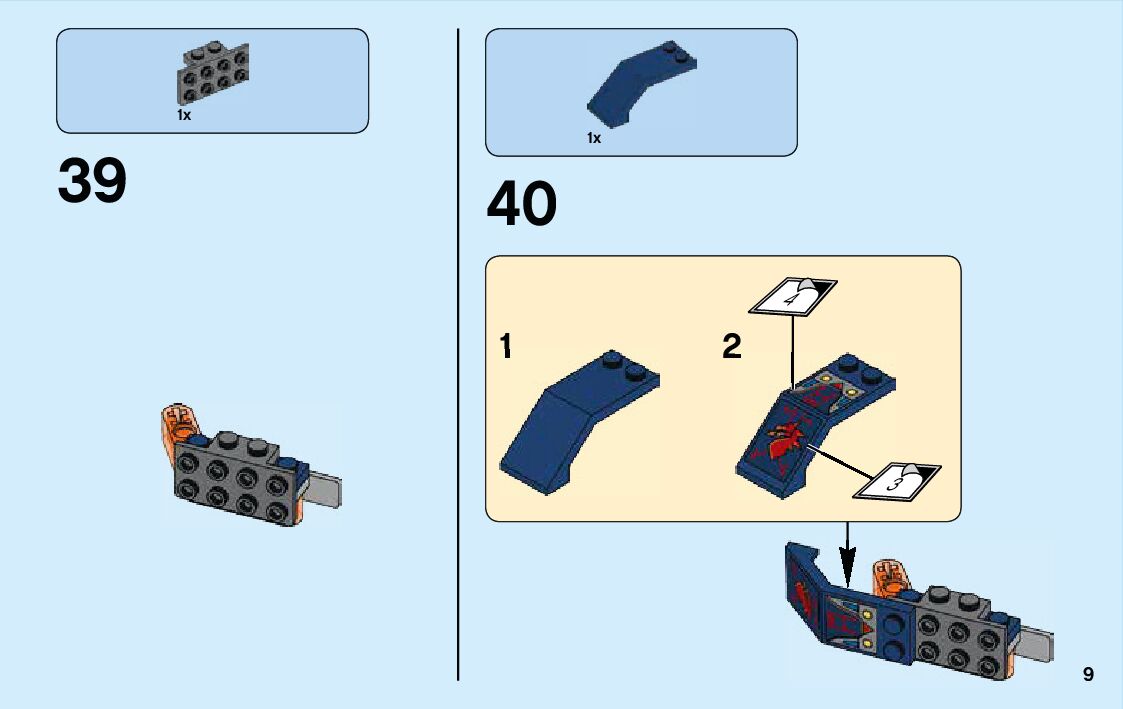 1x

39

1x

40

1

2

4

3

9