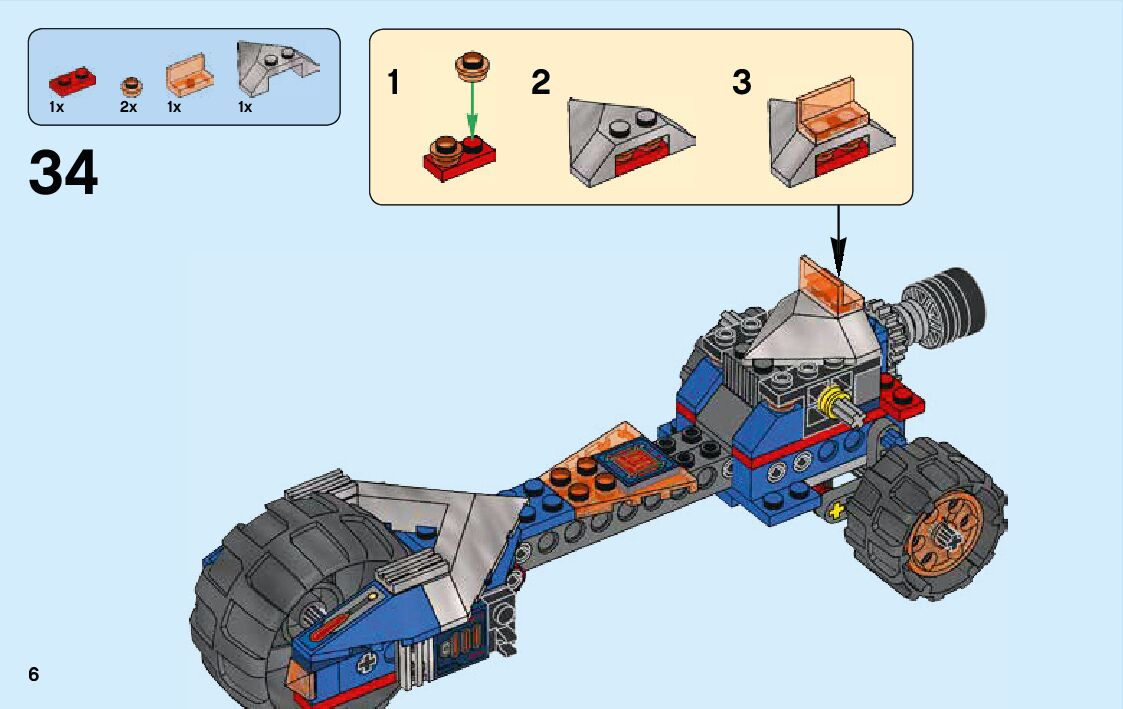 1x 2x 1x 1x

34

1 2 3

6