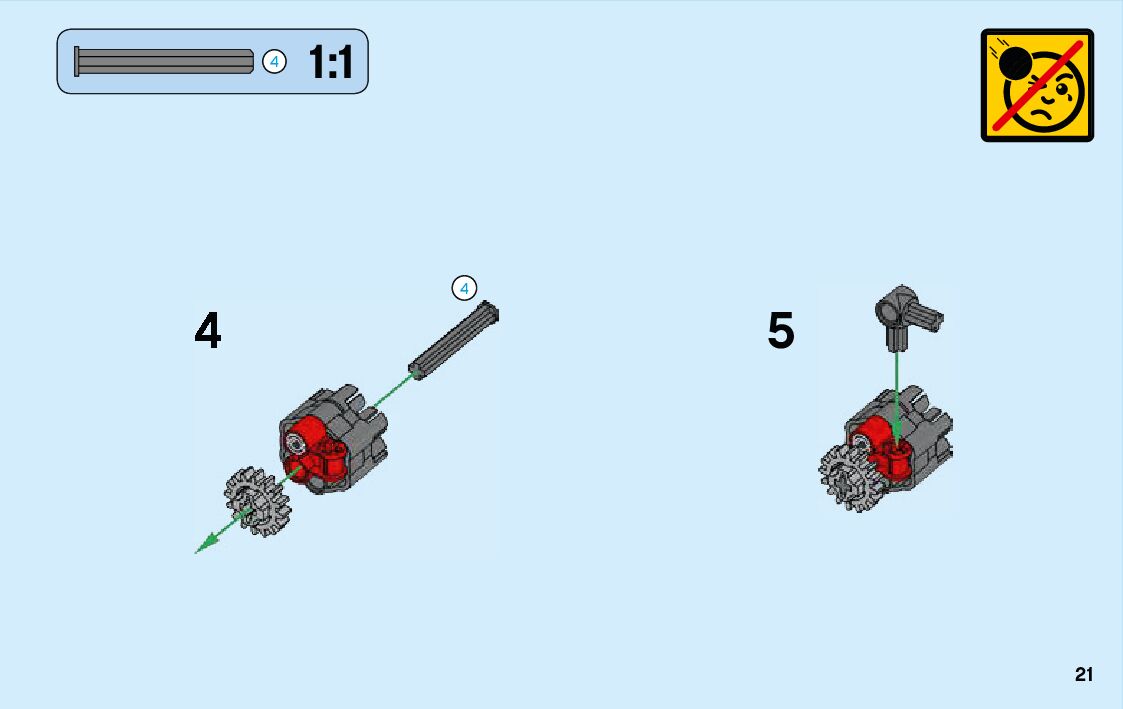 4 1:1

4

4

5

21