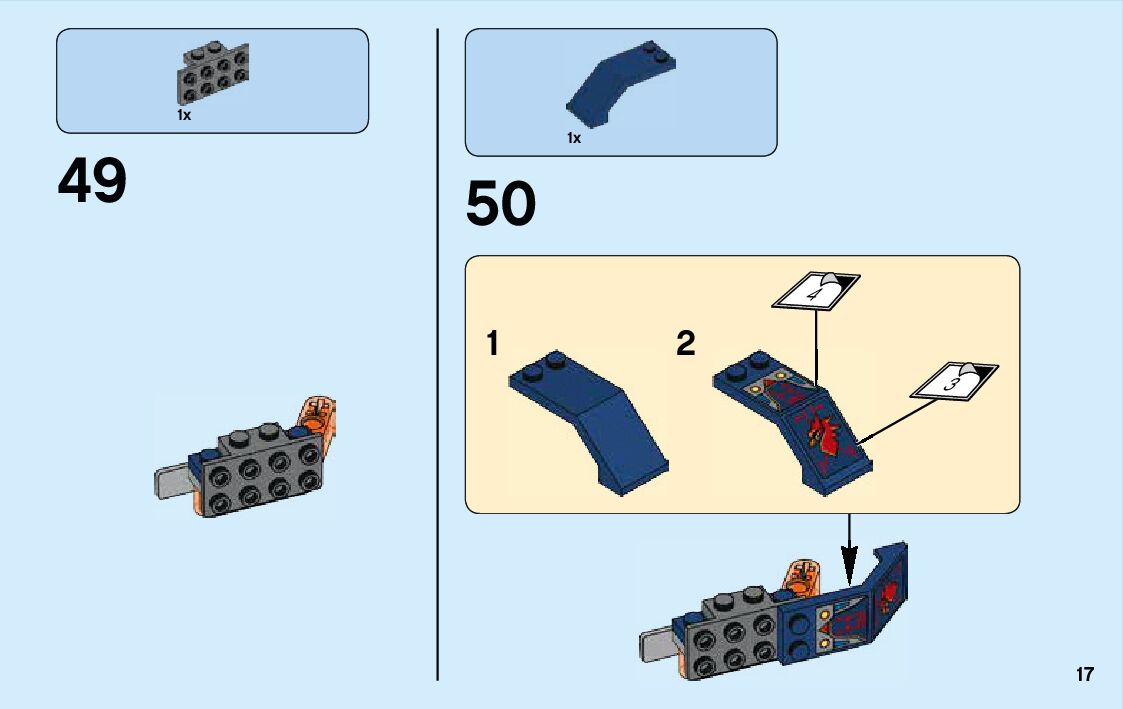 1x

49

1x

50

1

2

4

3

17