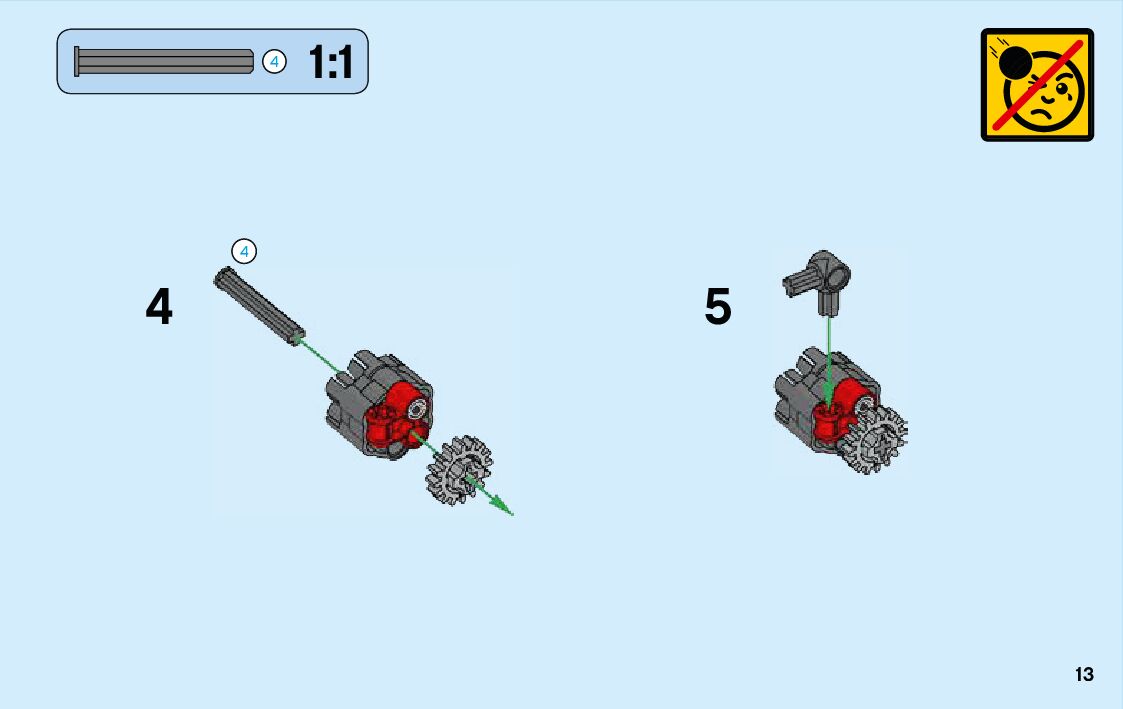 4 1:1

4

4

5

13