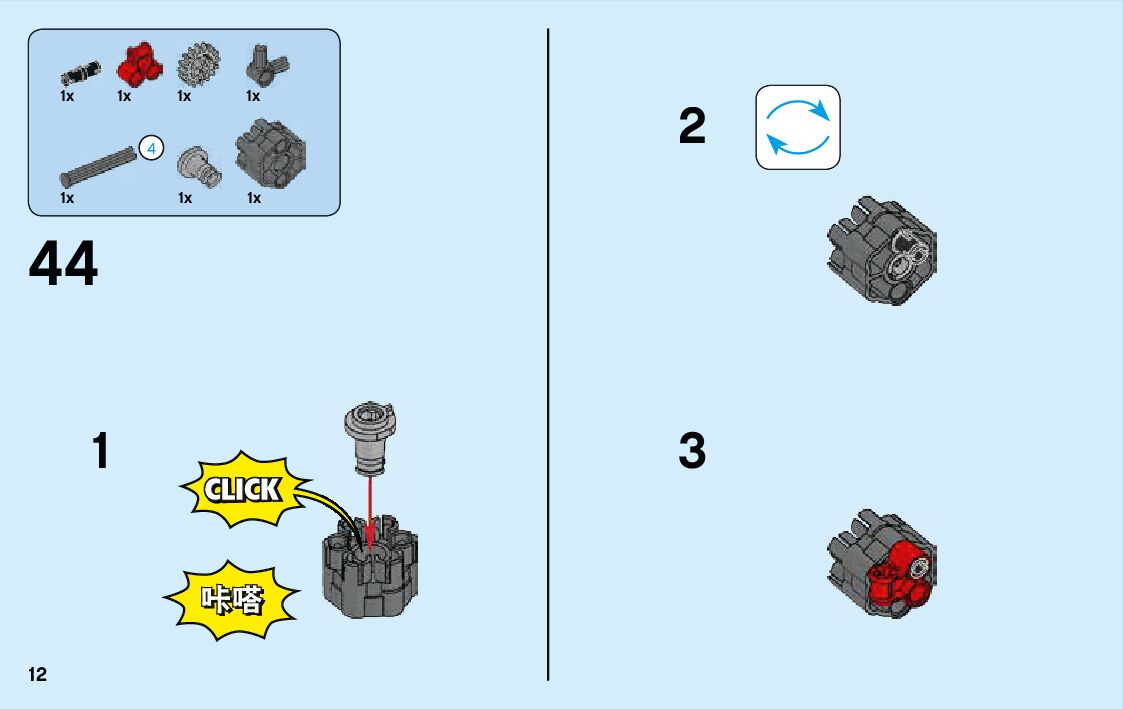 1x 1x 1x 1x

4

1x 1x 1x

44

1

CLICK

咔嗒

12

2

3